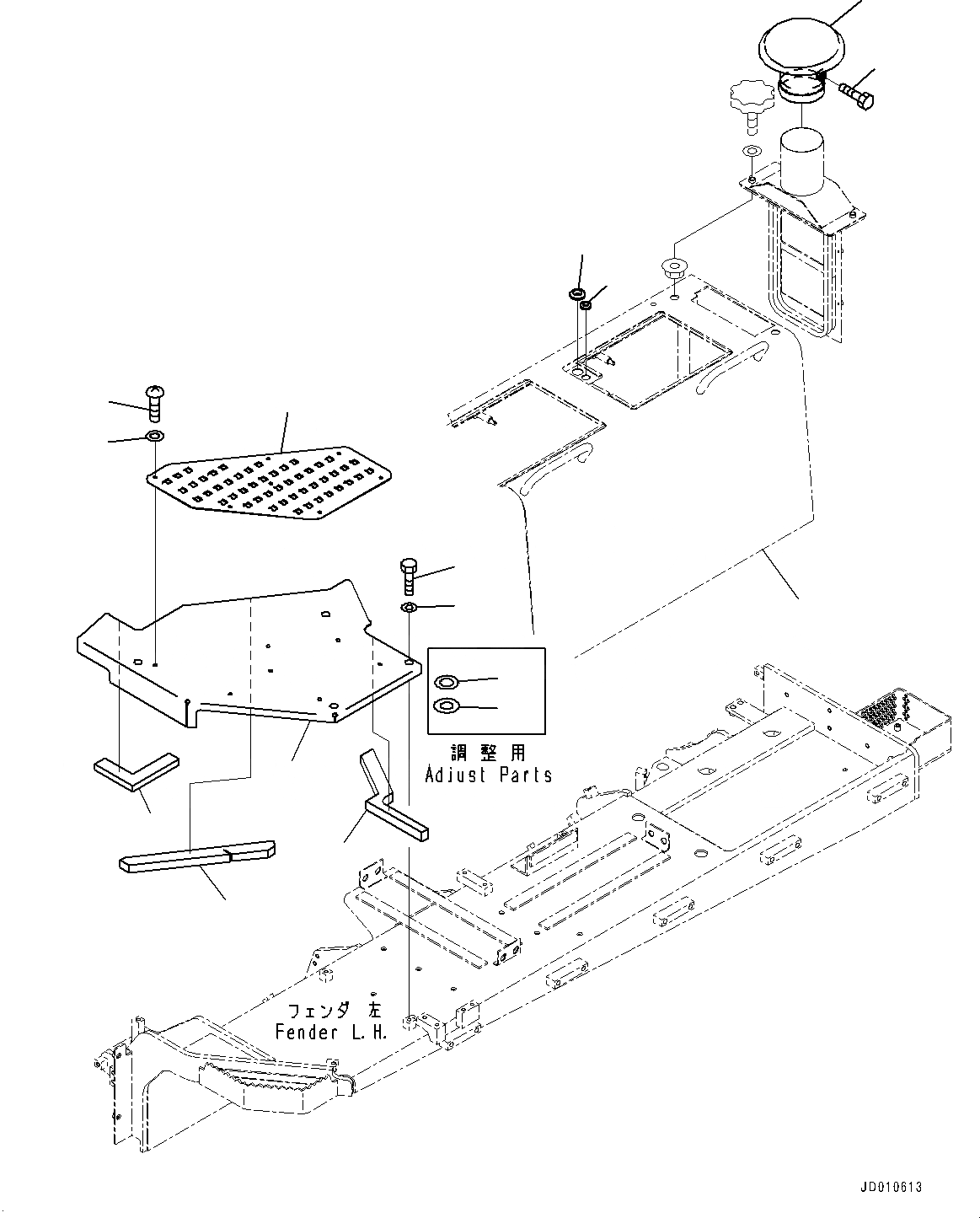 調整用
Adjust Parts

フェンダ 左
Fender L.H.

JD010613