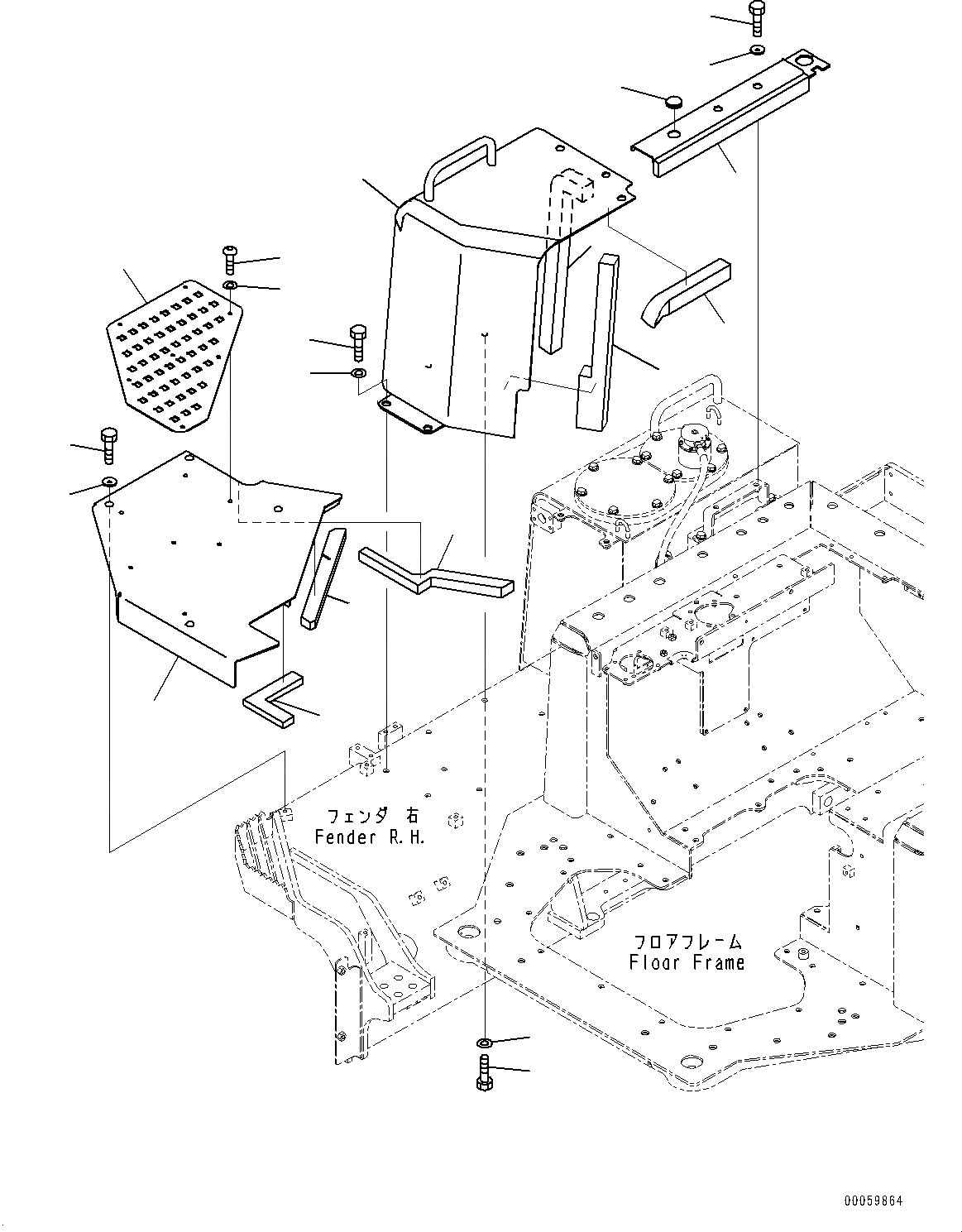 フェンダ 右
Fender R.H.

フロアフレーム
Floor Frame

00059864