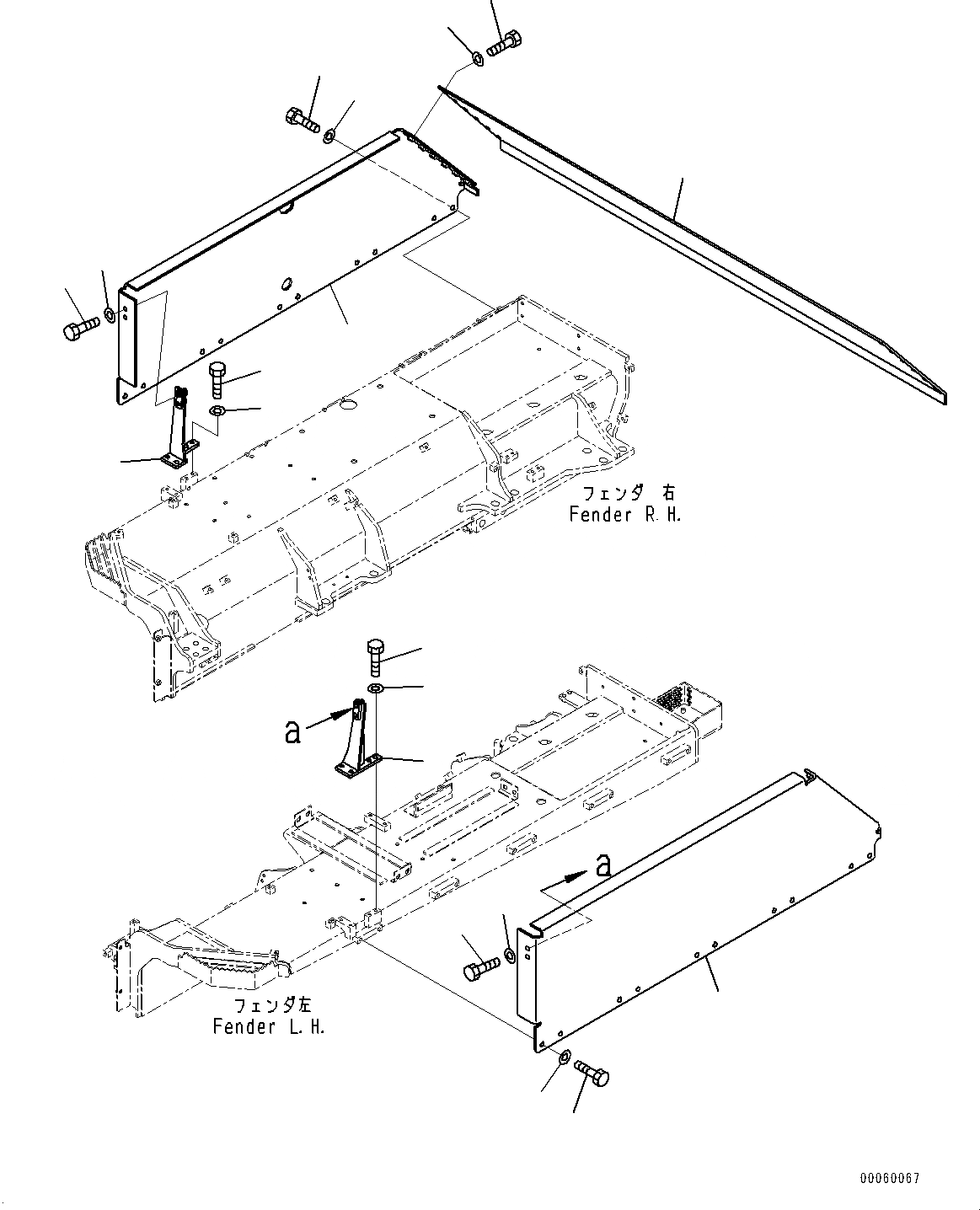 フェンダ 右
Fender R.H.

a

a

フェンダ左
Fender L.H.

00060067