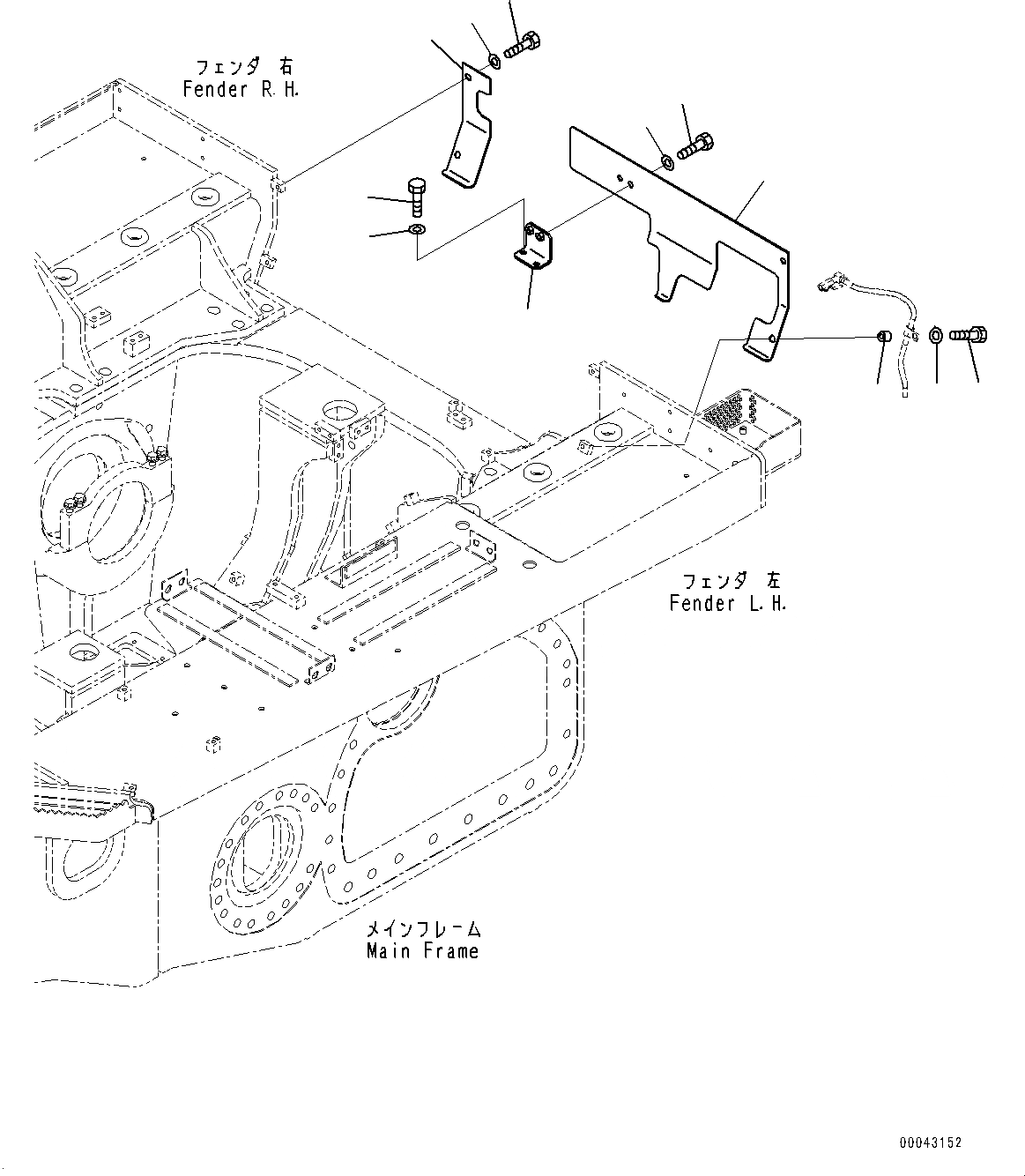 フェンダ 右
Fender R.H.

フェンダ 左
Fender L.H.

メインフレーム
Main Frame

00043152