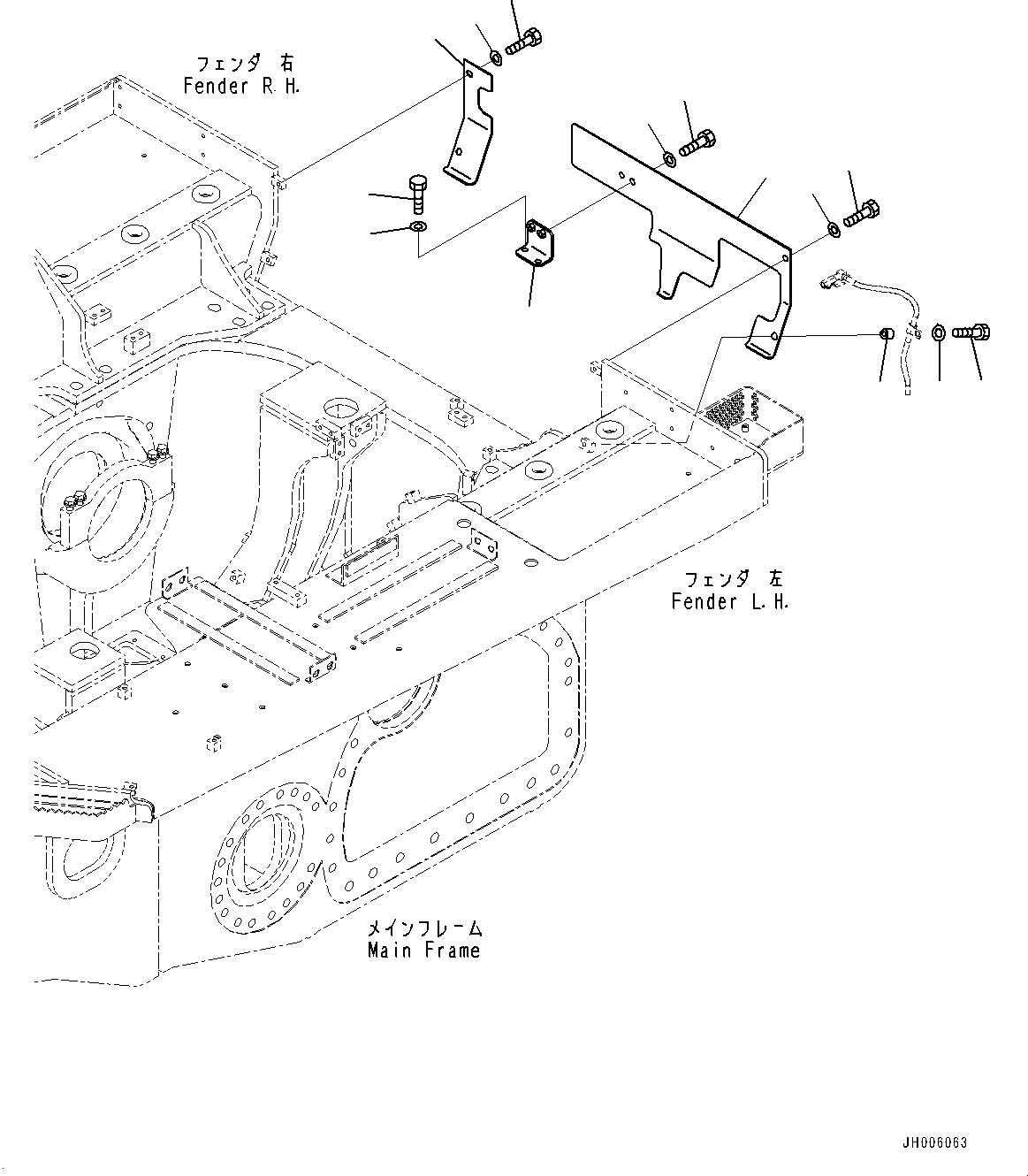 フェンダ 右
Fender R.H.

フェンダ 左
Fender L.H.

メインフレーム
Main Frame

JH006063