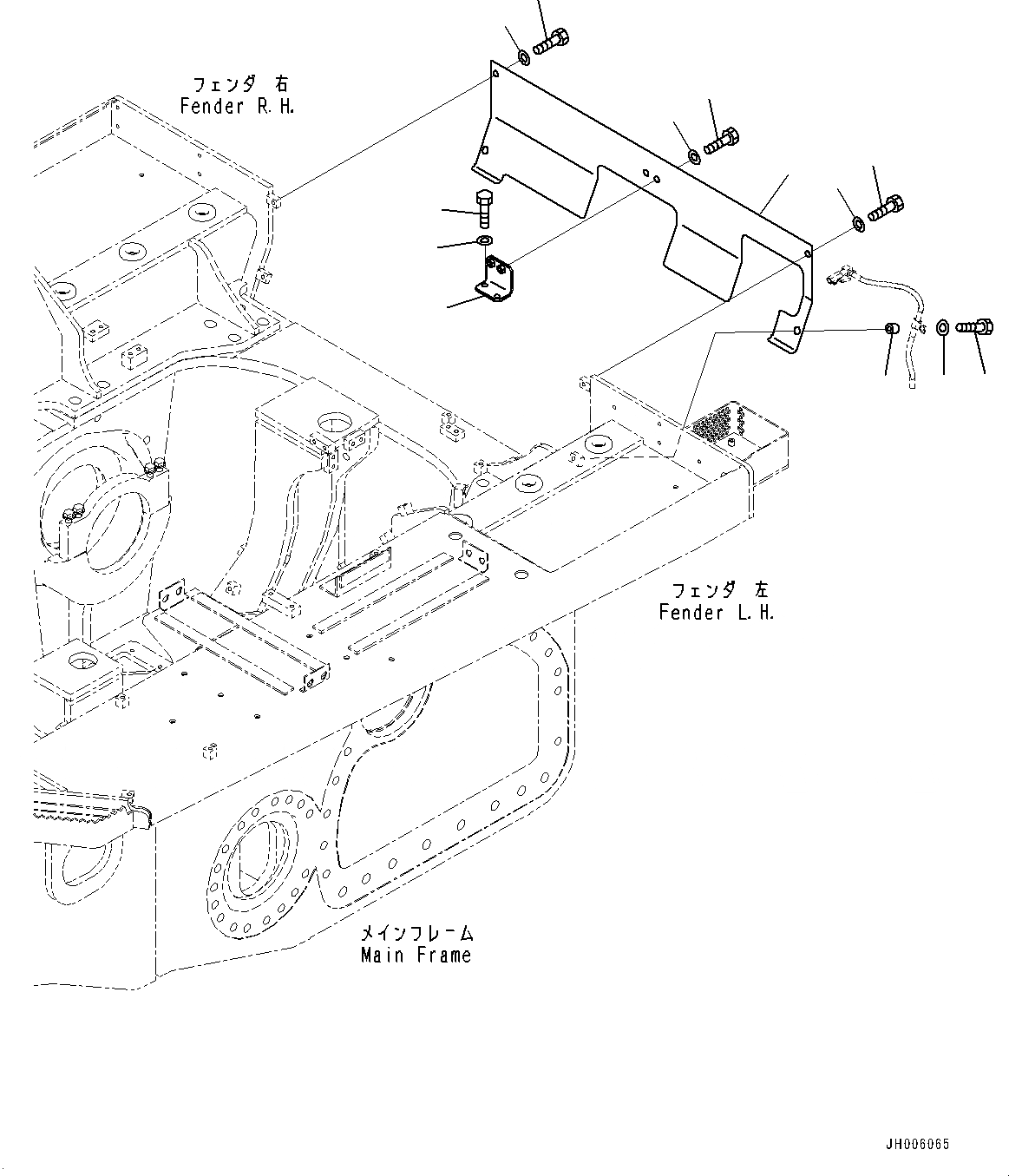 フェンダ 右
Fender R.H.

フェンダ 左
Fender L.H.

メインフレーム
Main Frame

JH006065