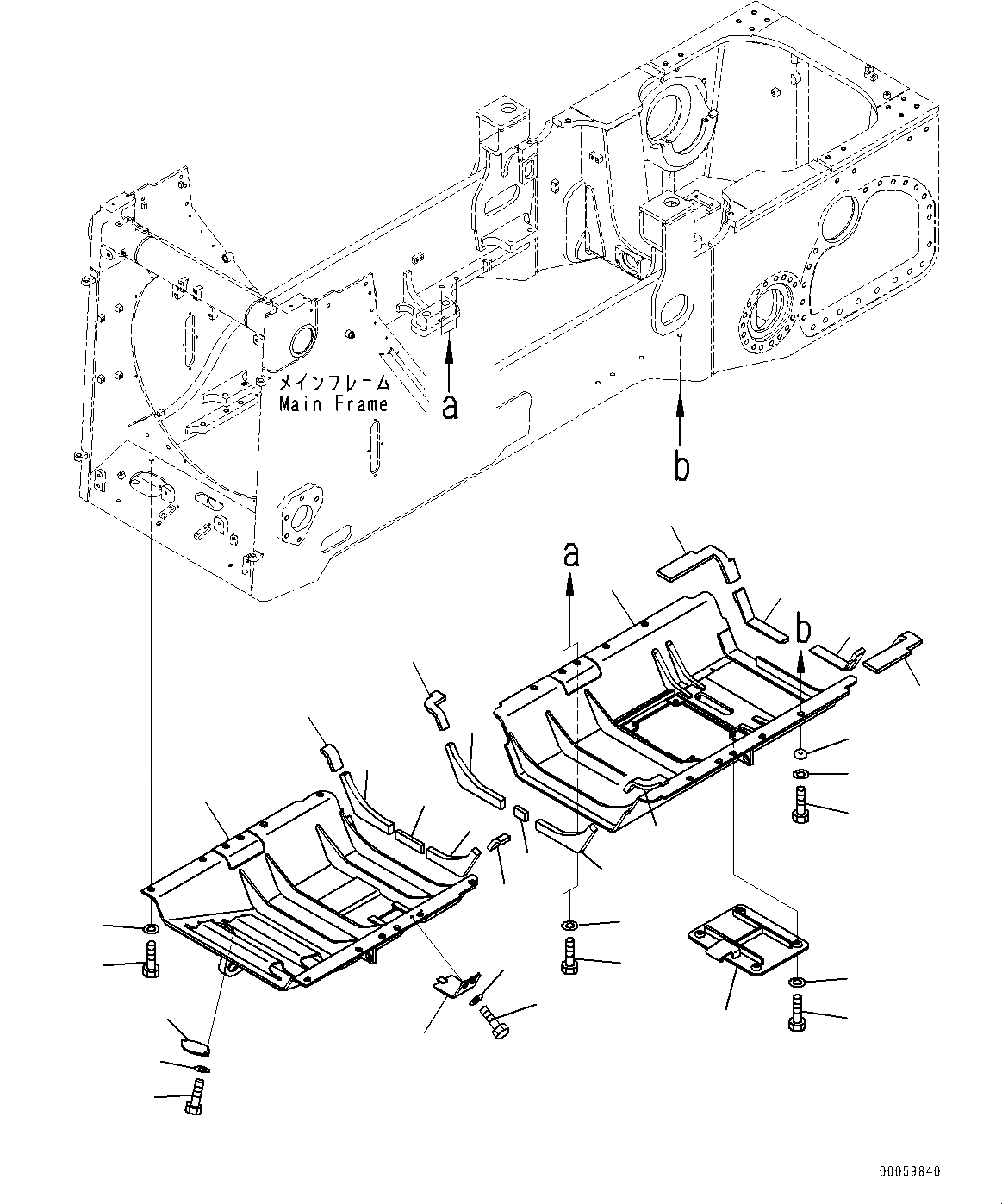 メインフレーム
Main Frame

a

b

a

b

00059840