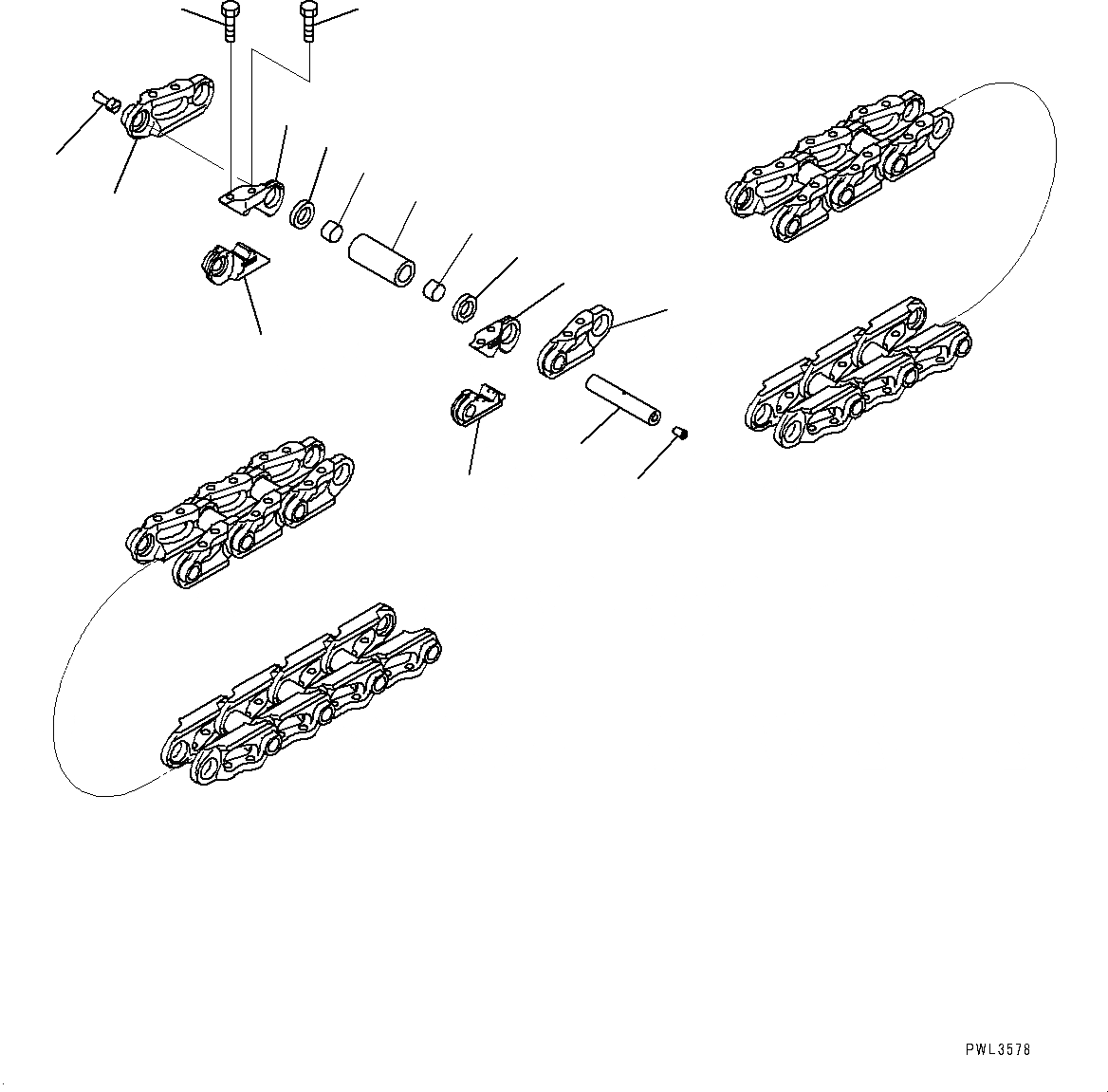 PWL3578