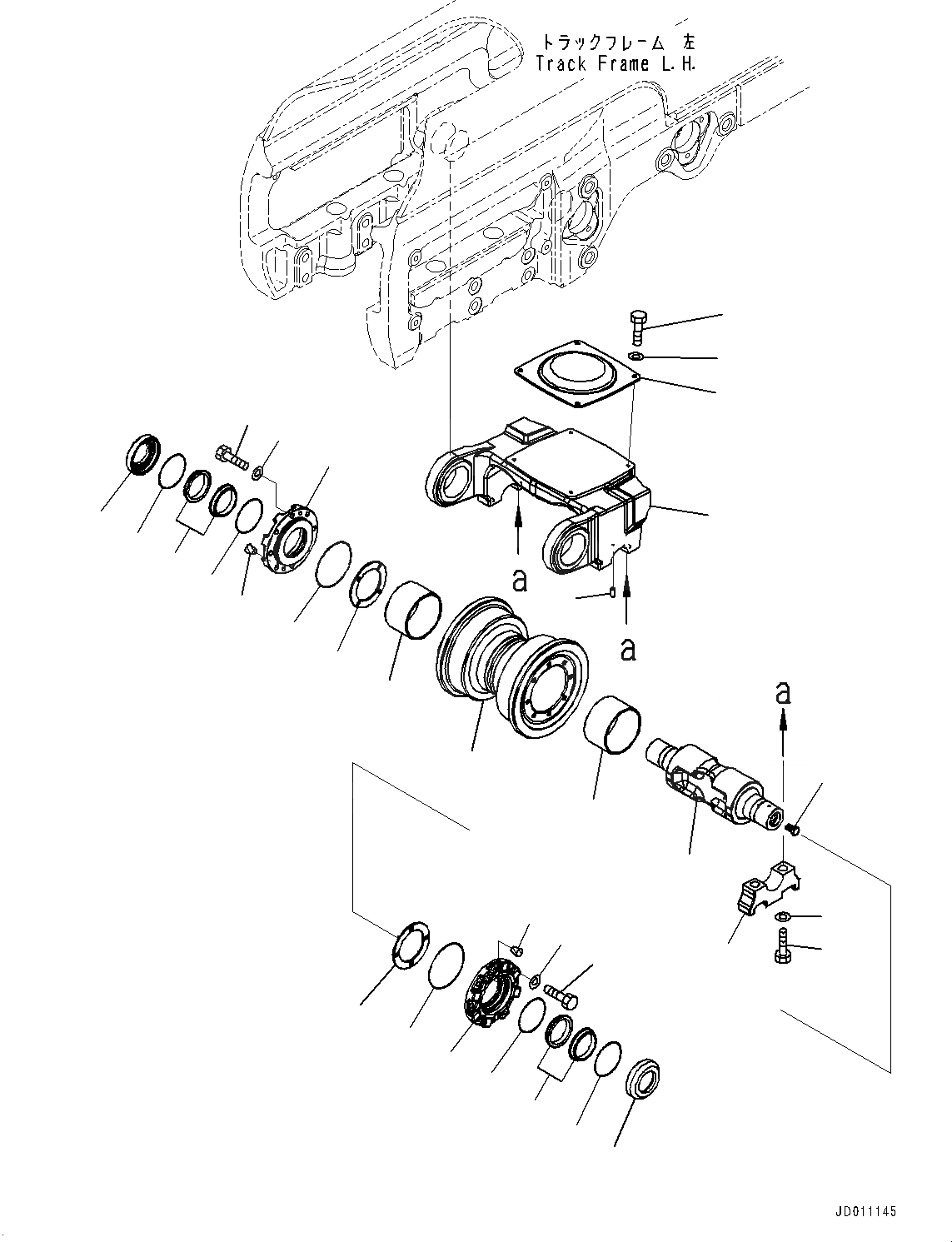 トラックフレーム 左
Track Frame L.H.

a

a

a

JD011145