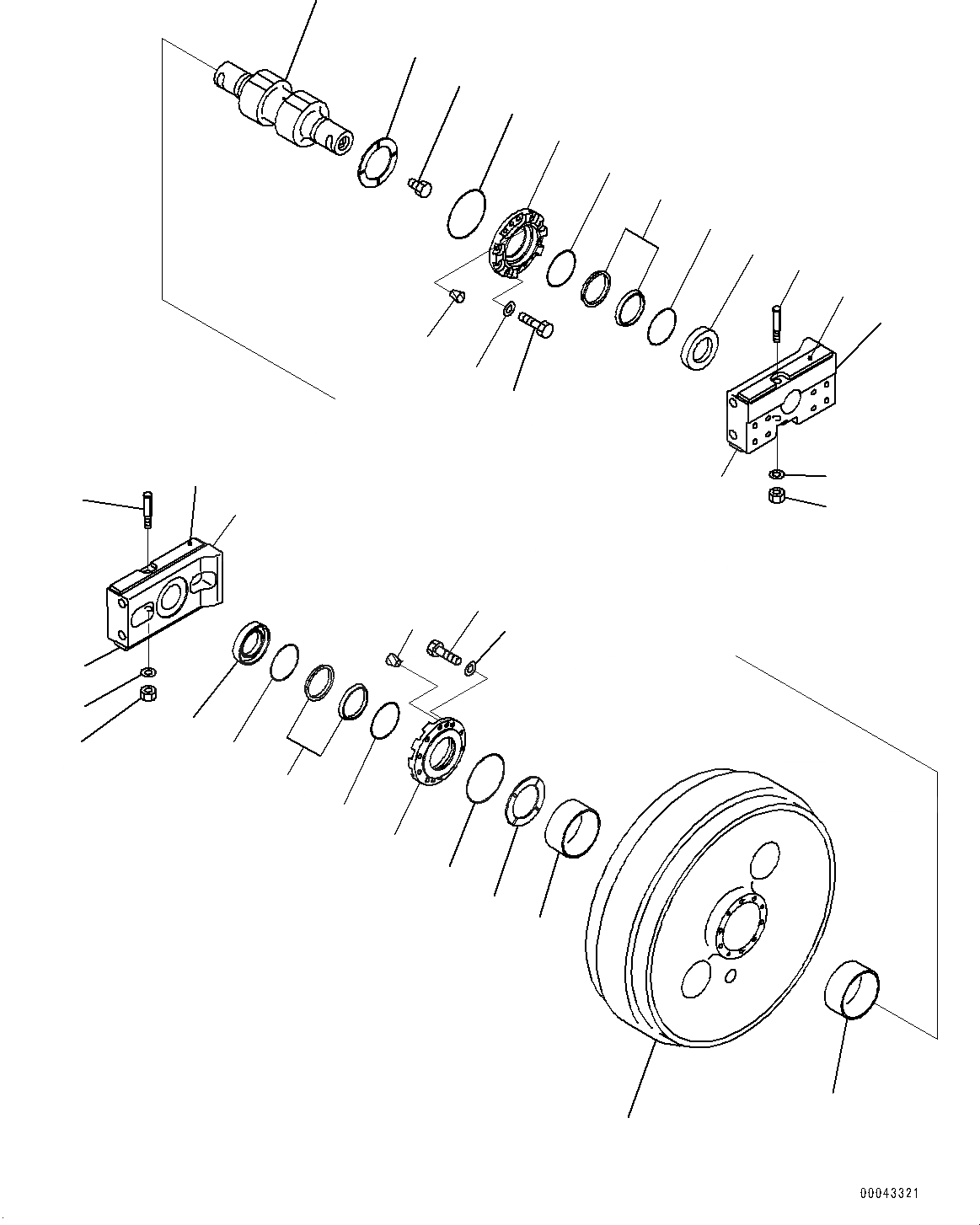 00043321