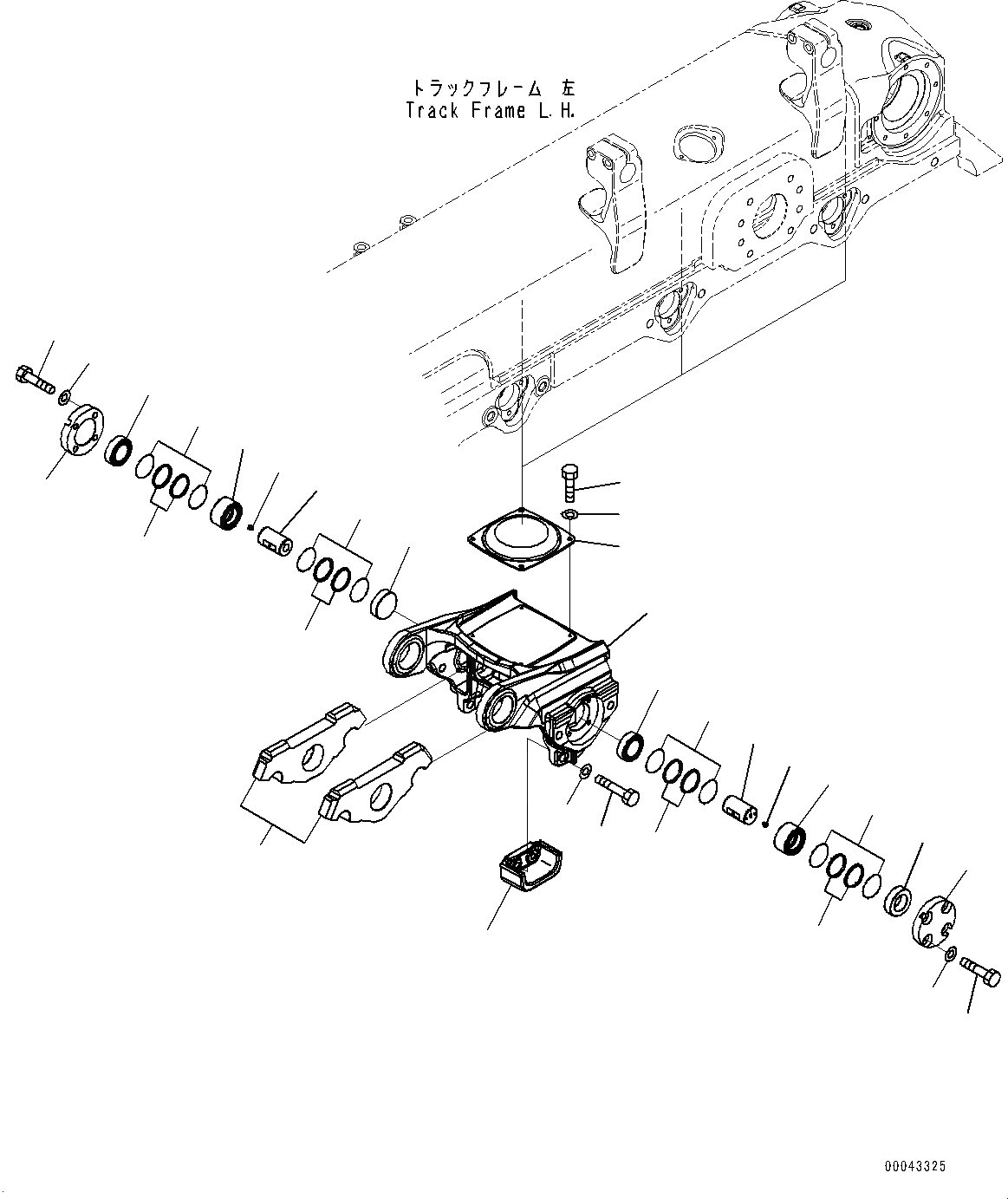 トラックフレーム 左
Track Frame L.H.

00043325