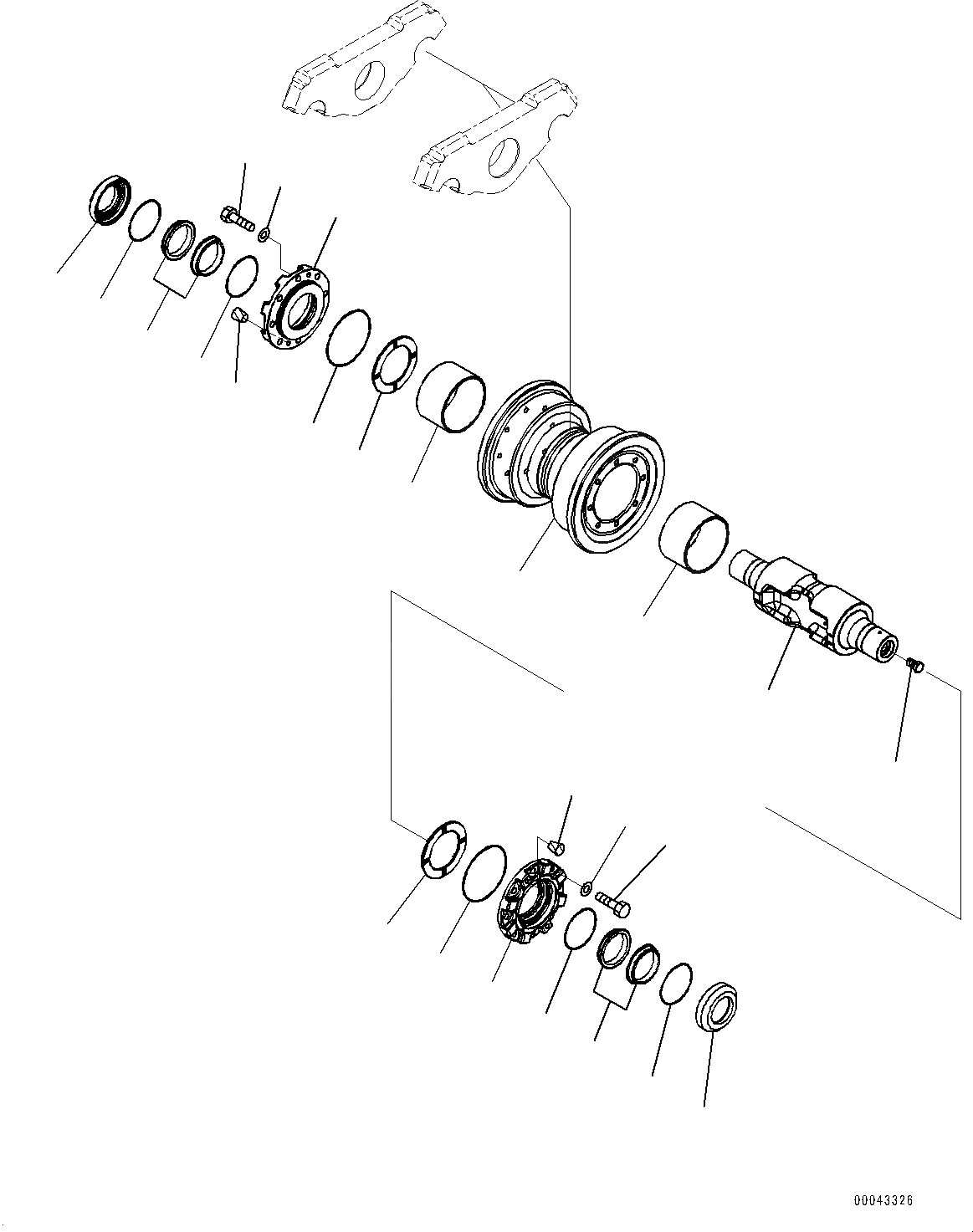 00043326