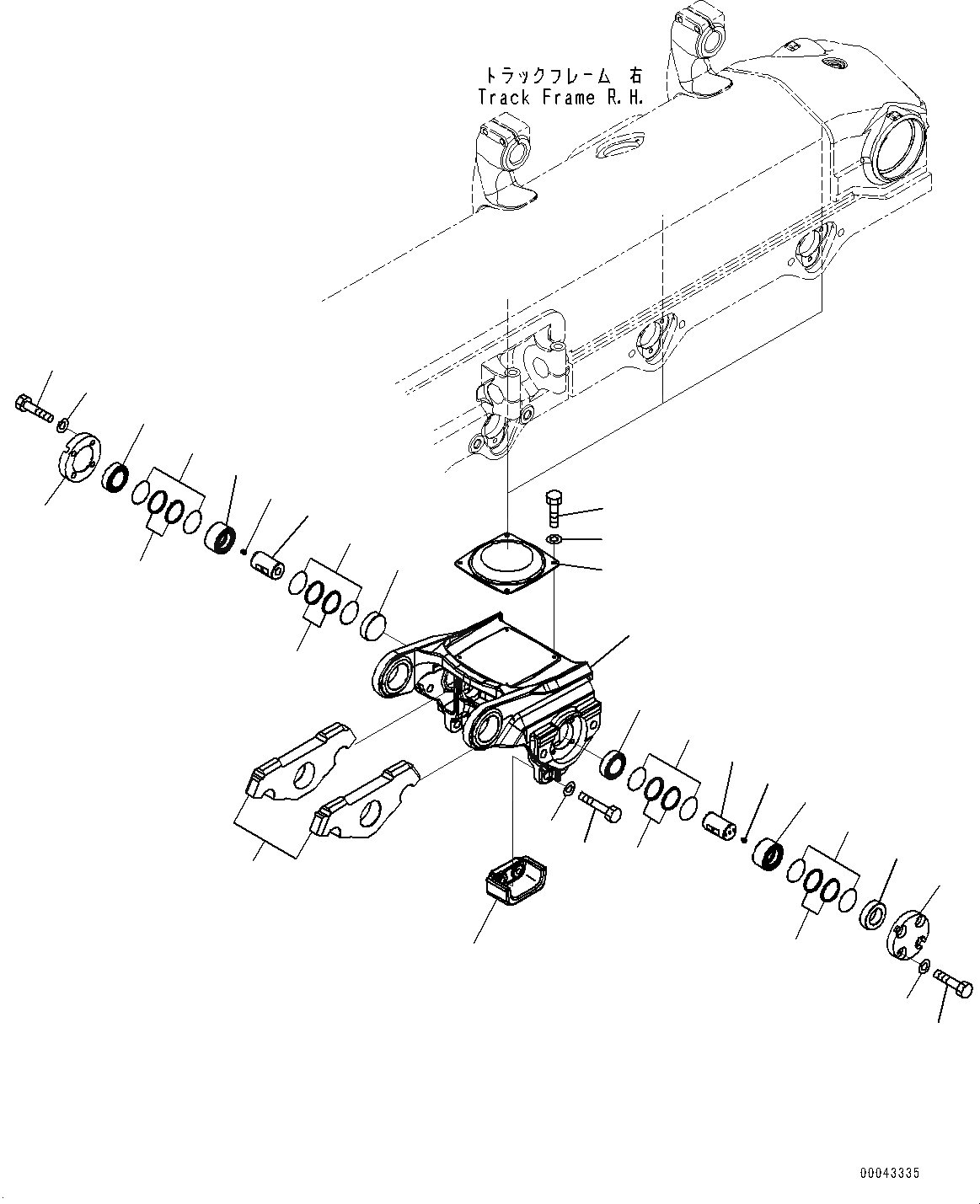 トラックフレーム 右
Track Frame R.H.

00043335