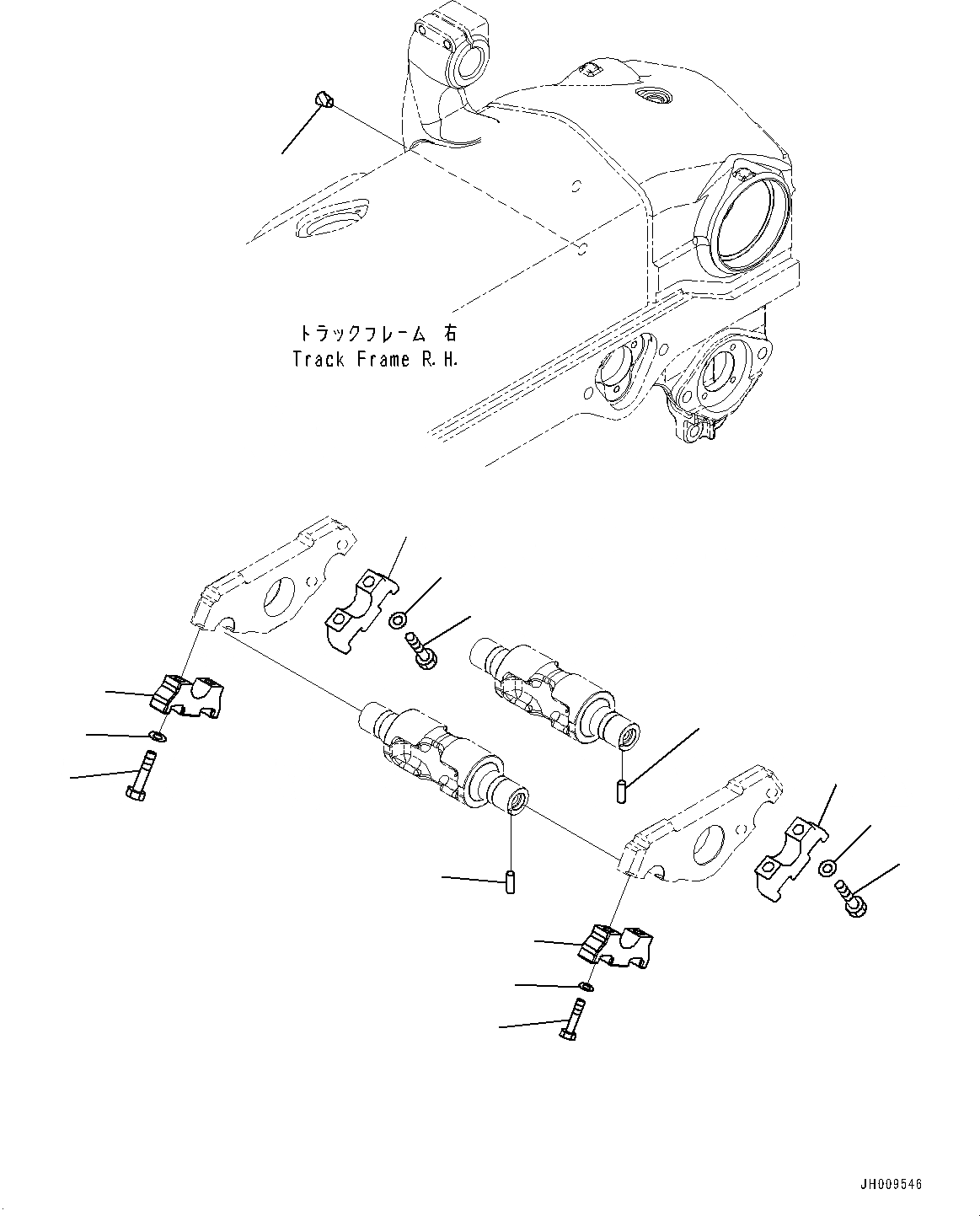 トラックフレーム 右
Track Frame R.H.

JH009546