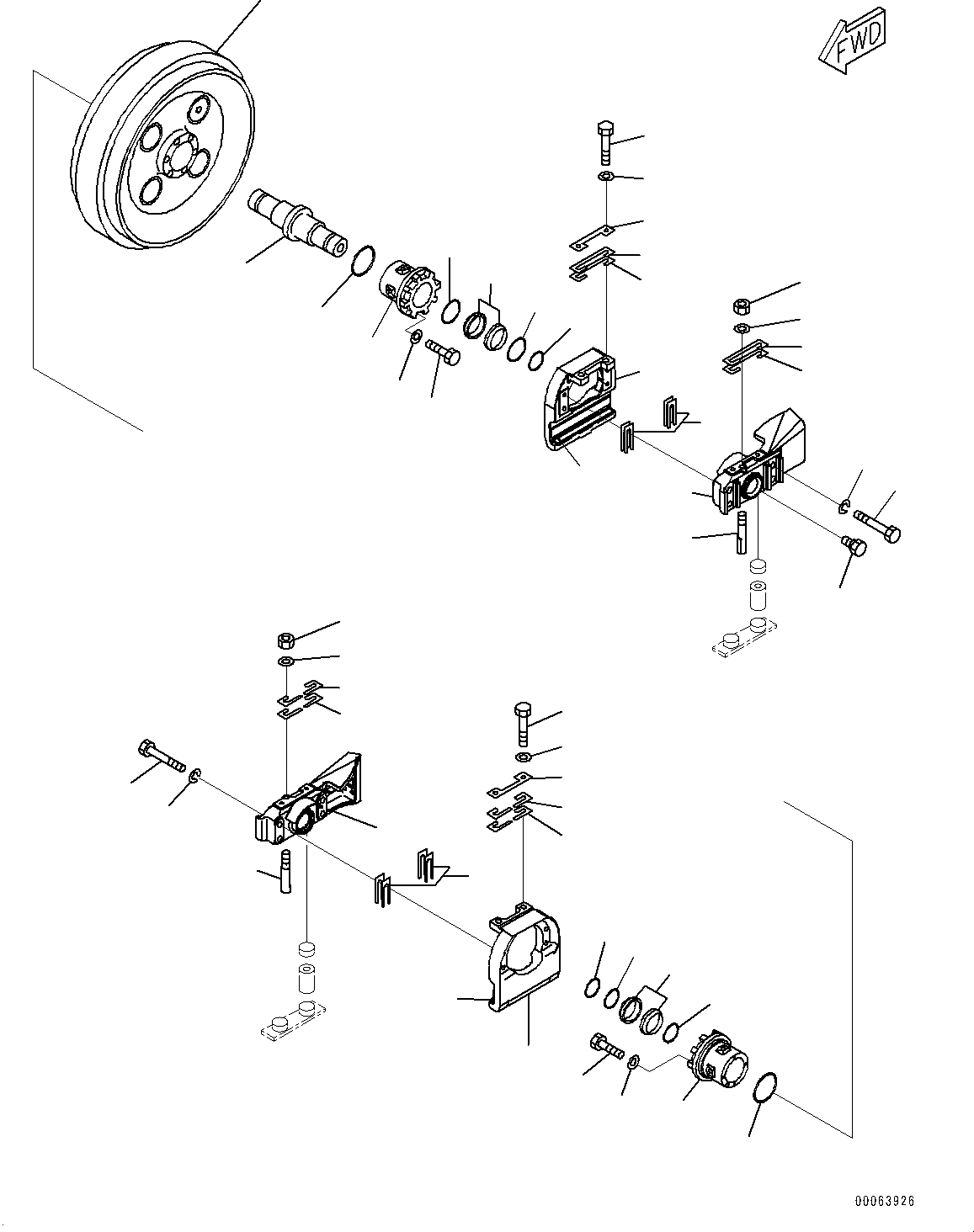 FWD

00063926