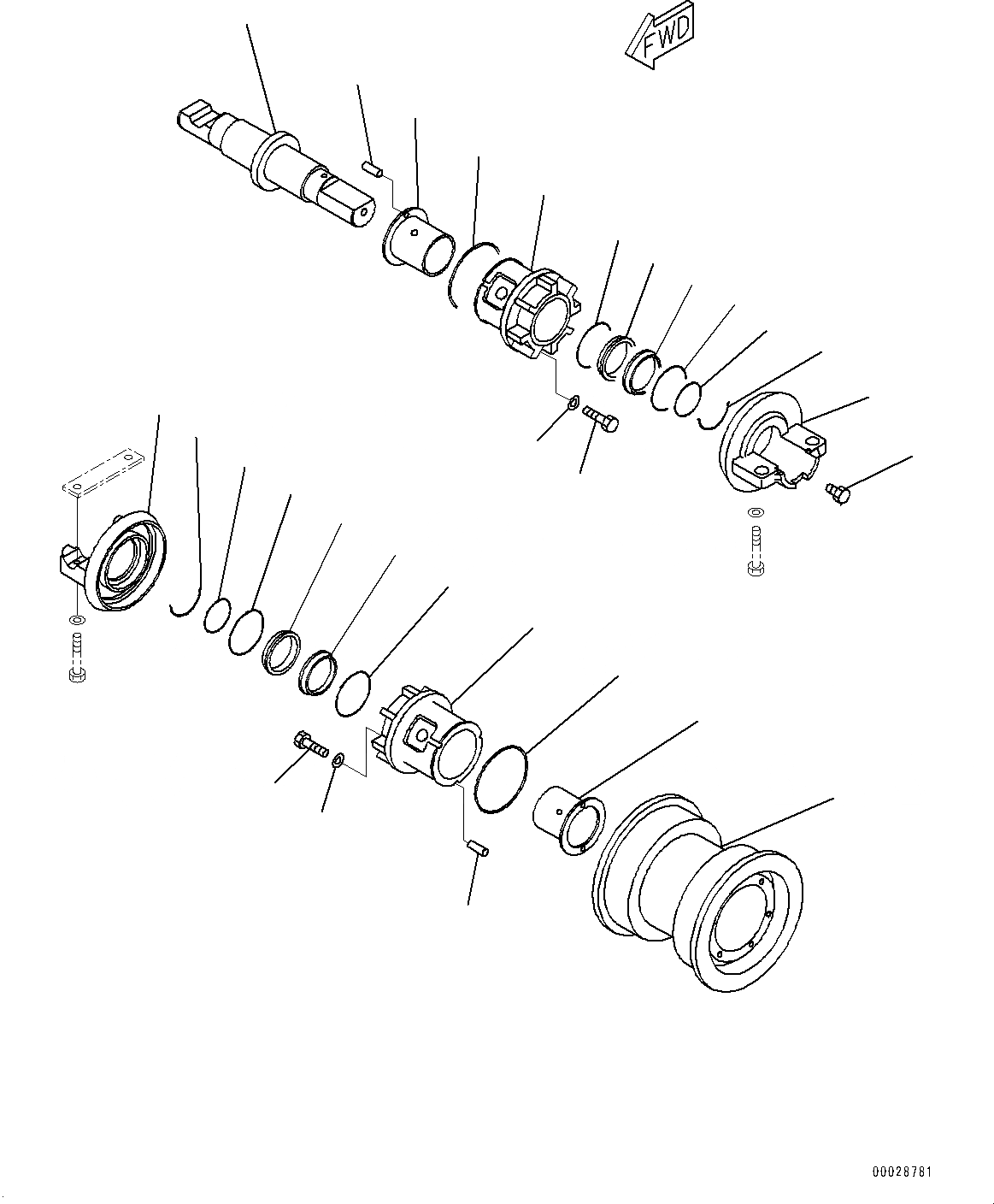 FWD

00028781