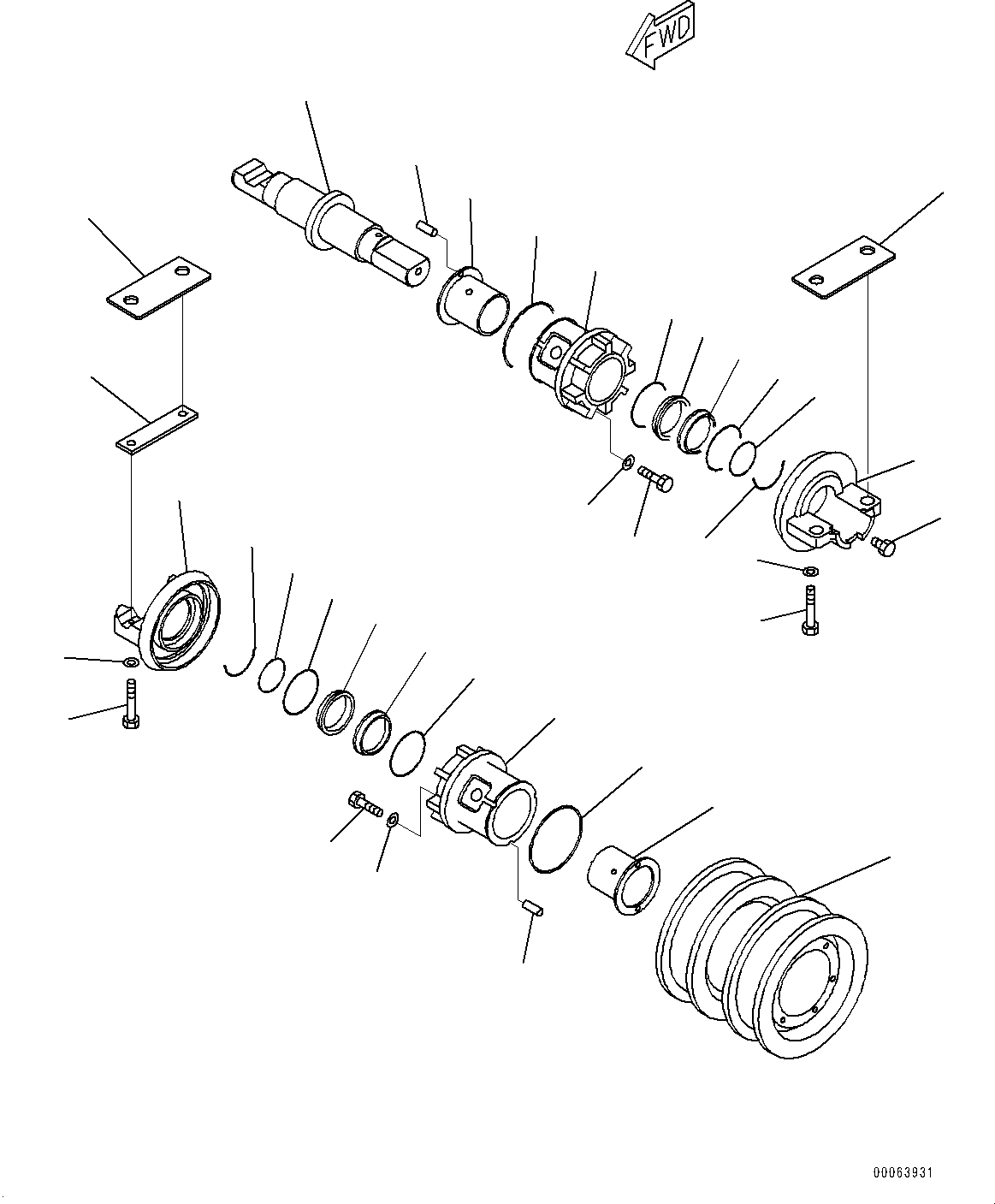 FWD

00063931