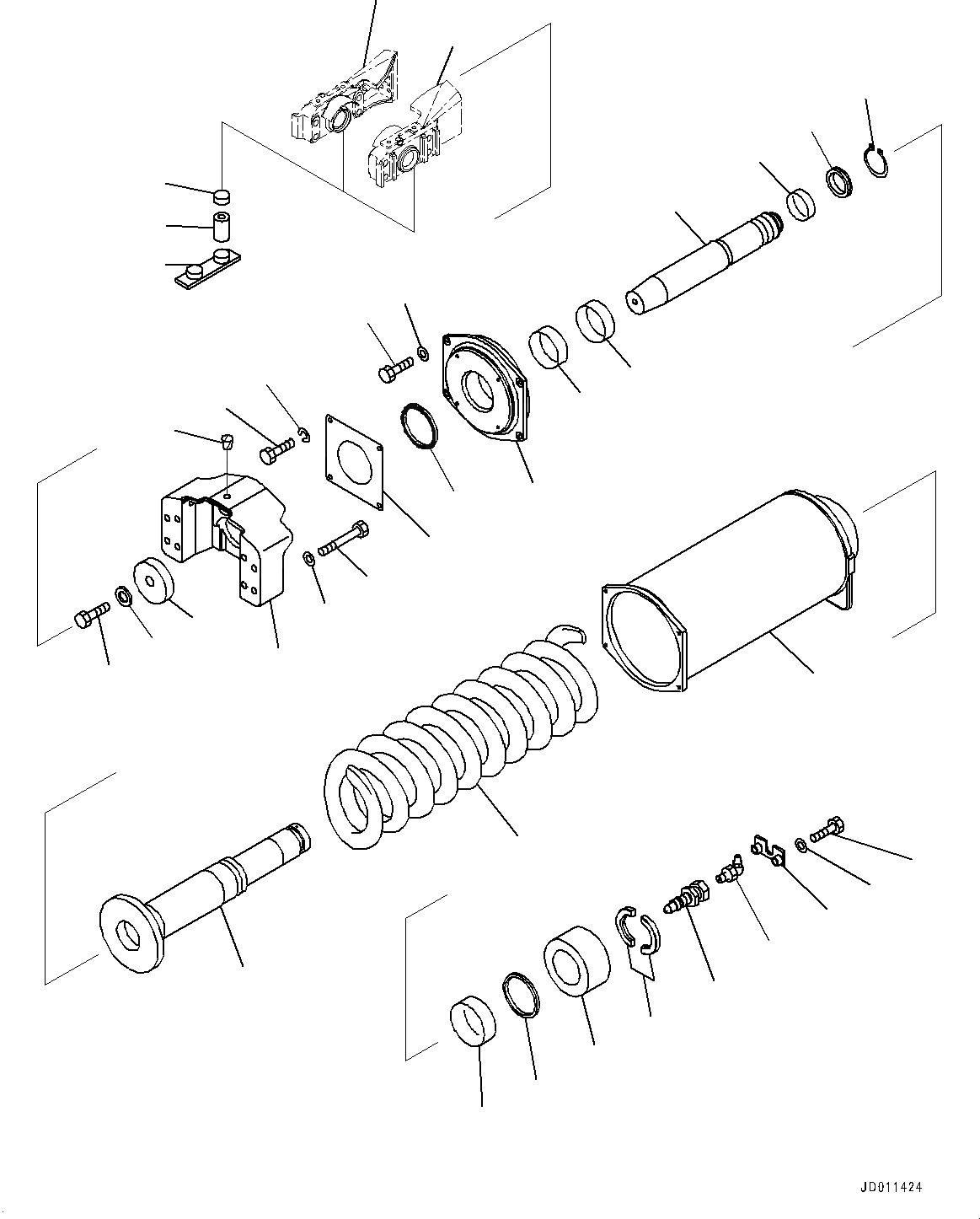 JD011424