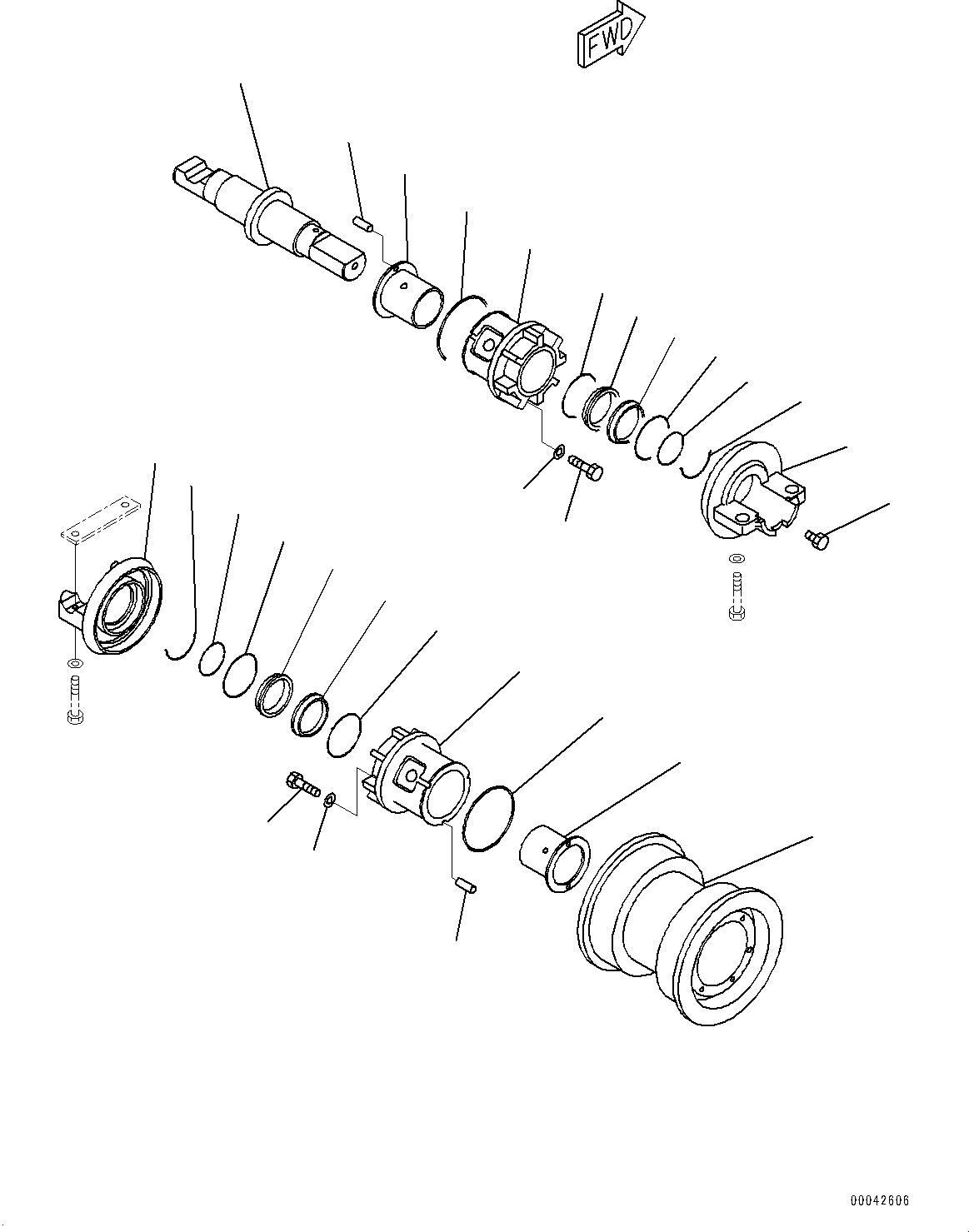 FWD

00042606