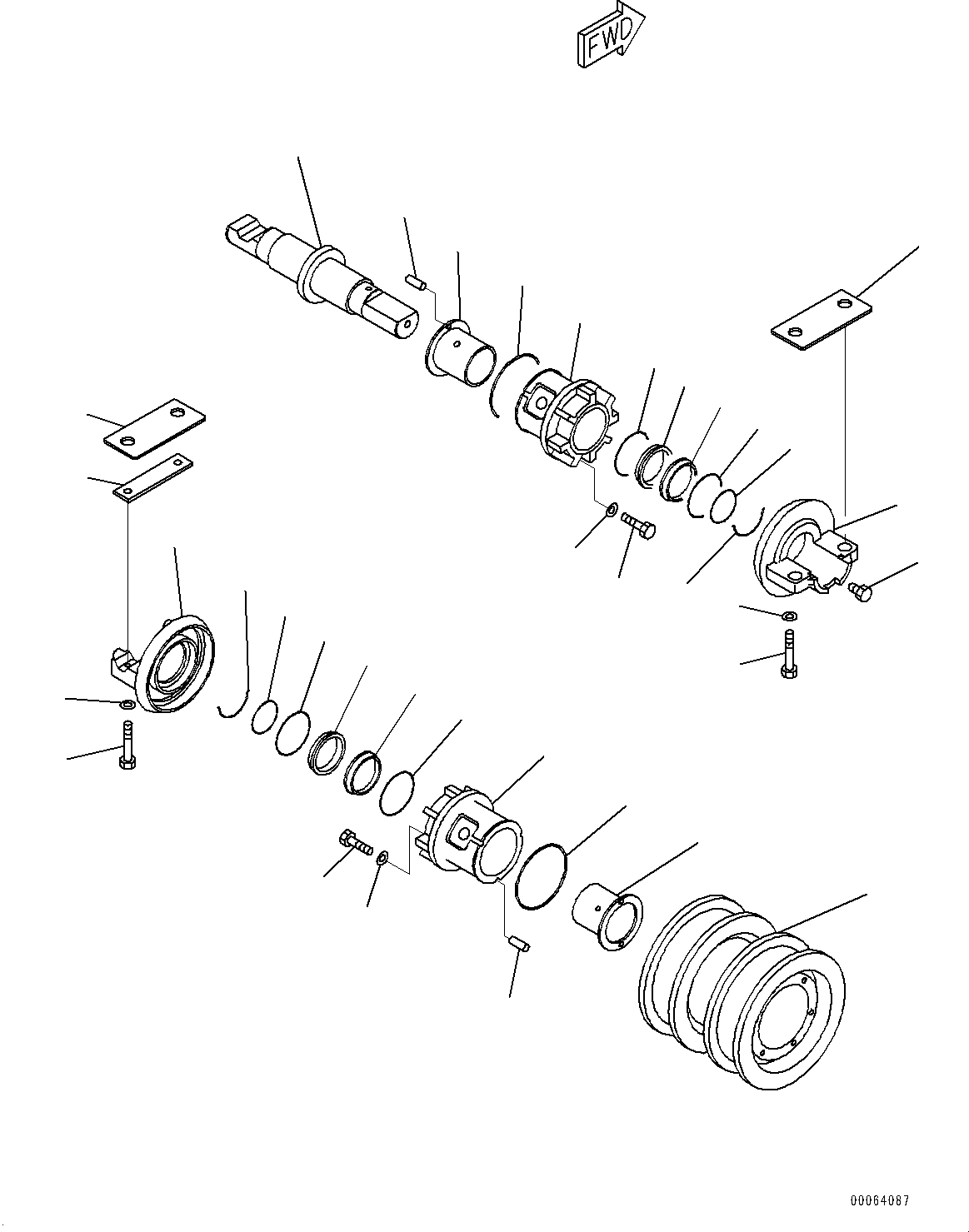 FWD

00064087