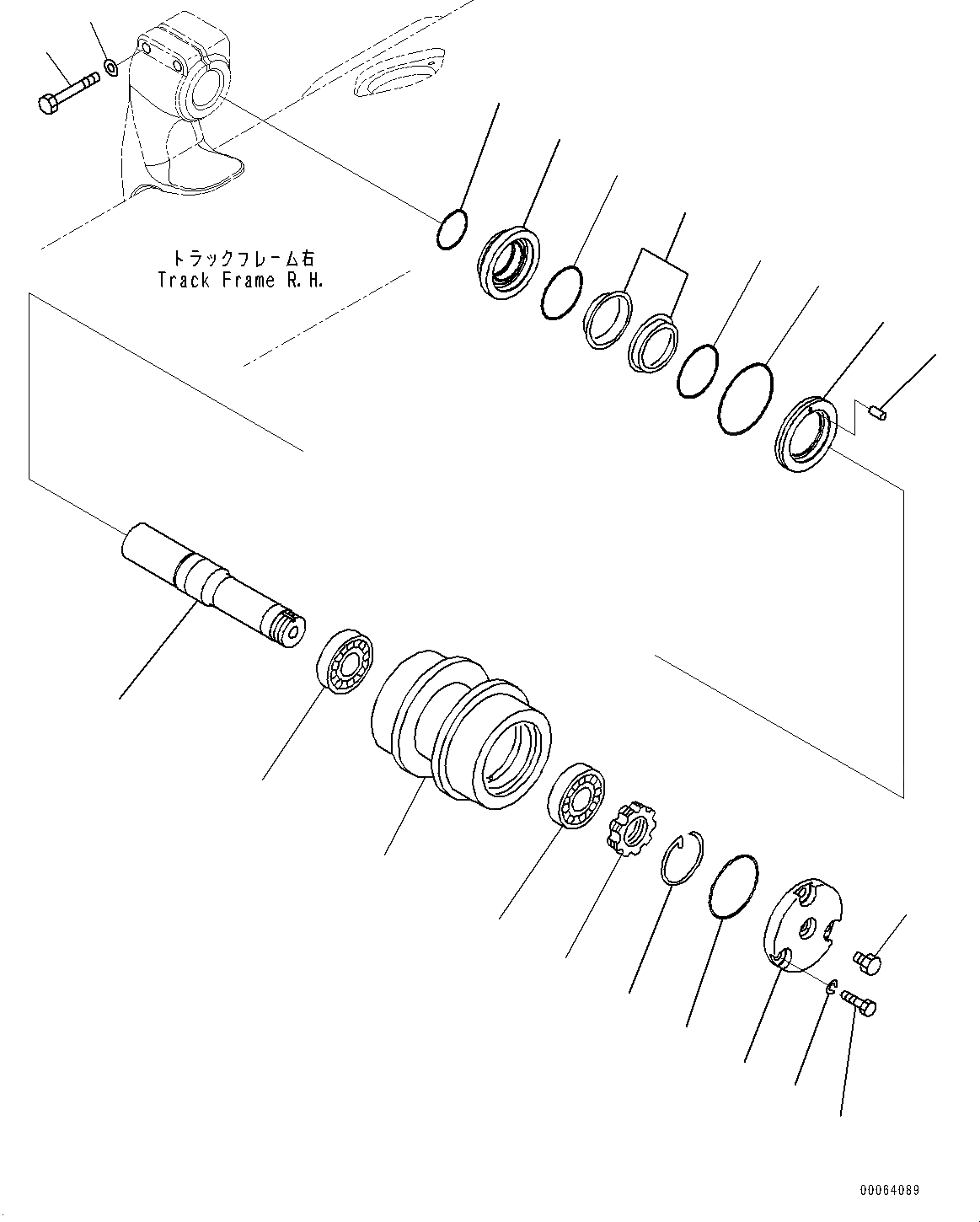 トラックフレーム右
Track Frame R.H.

00064089