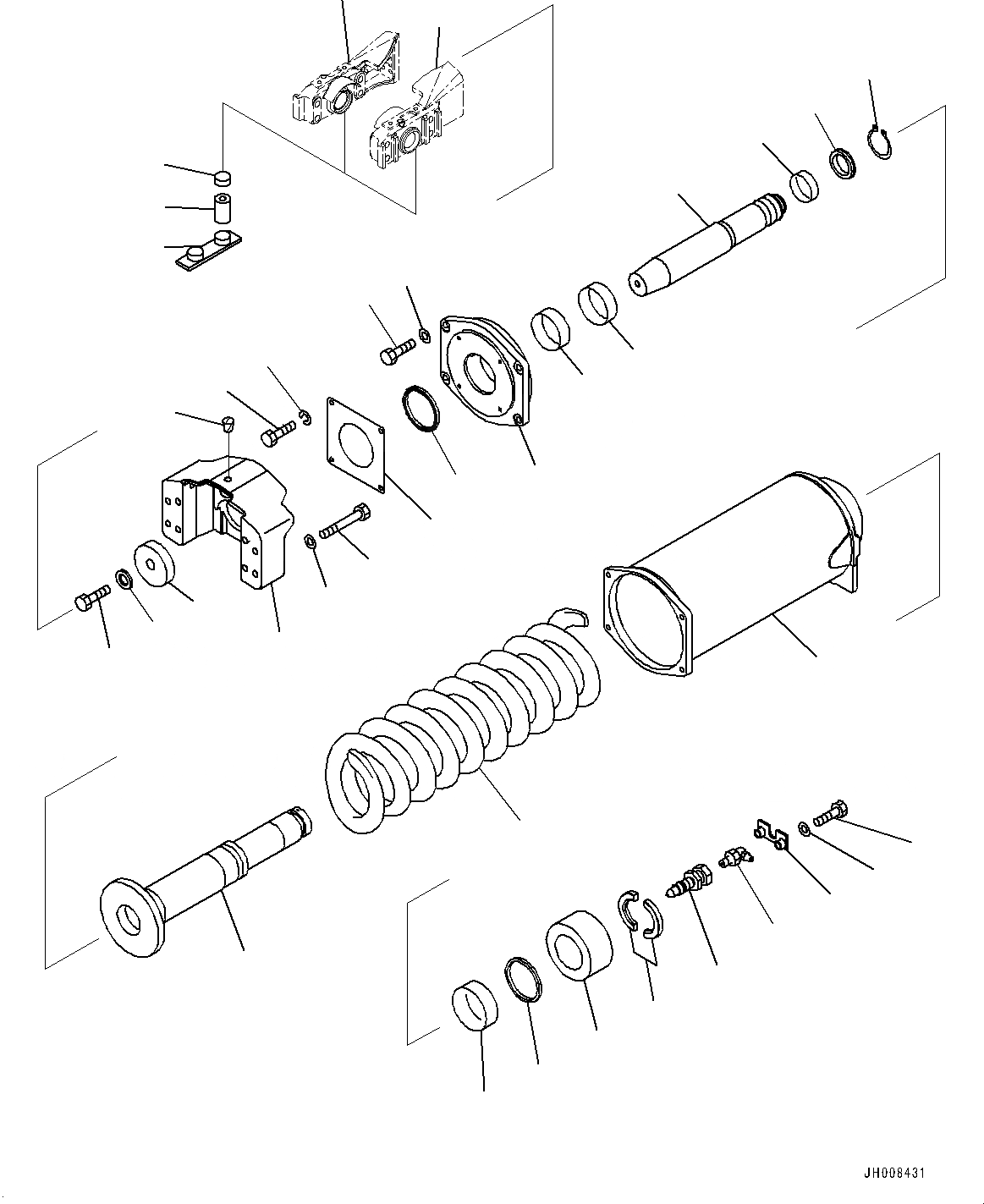 JH008431