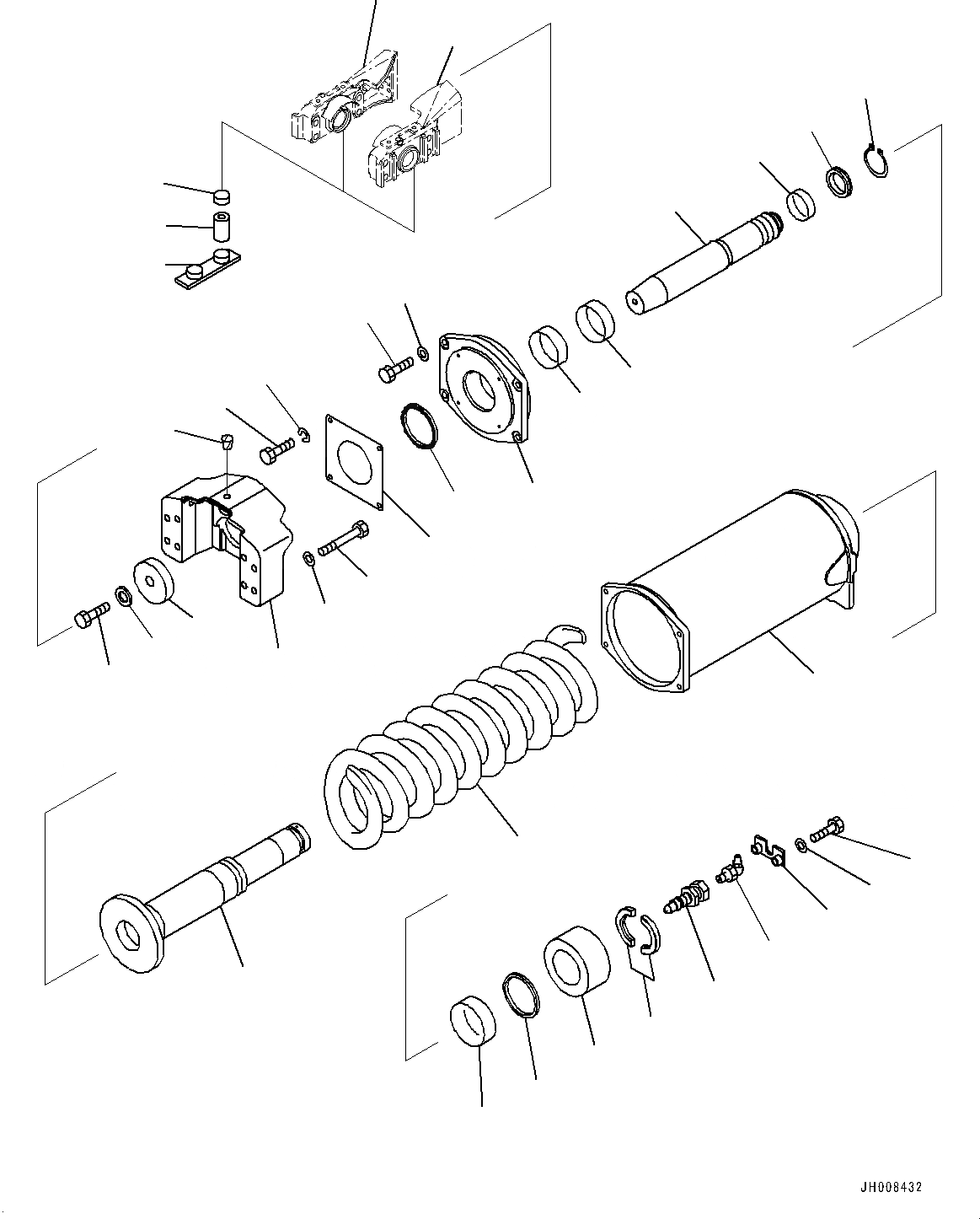 JH008432