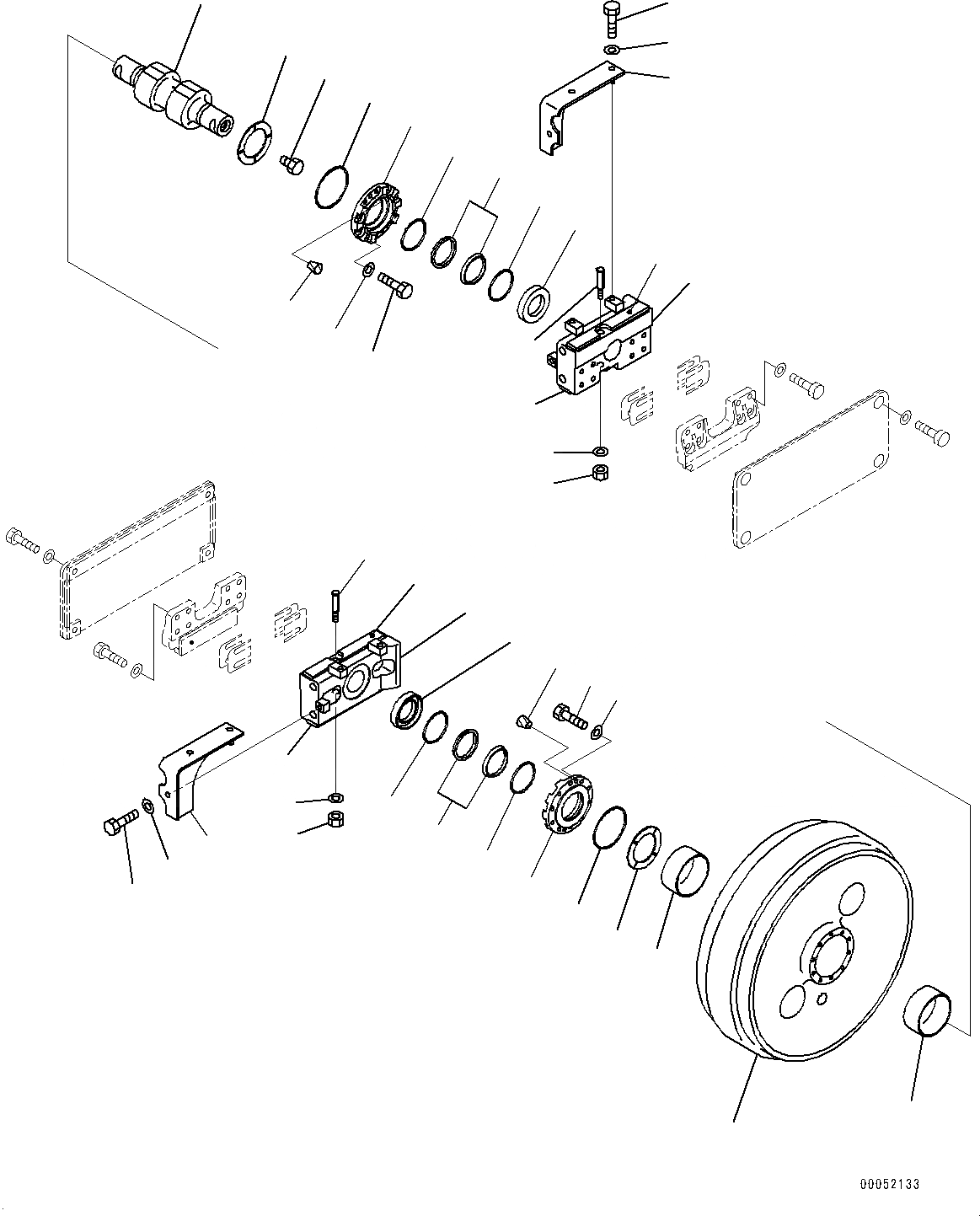 00052133