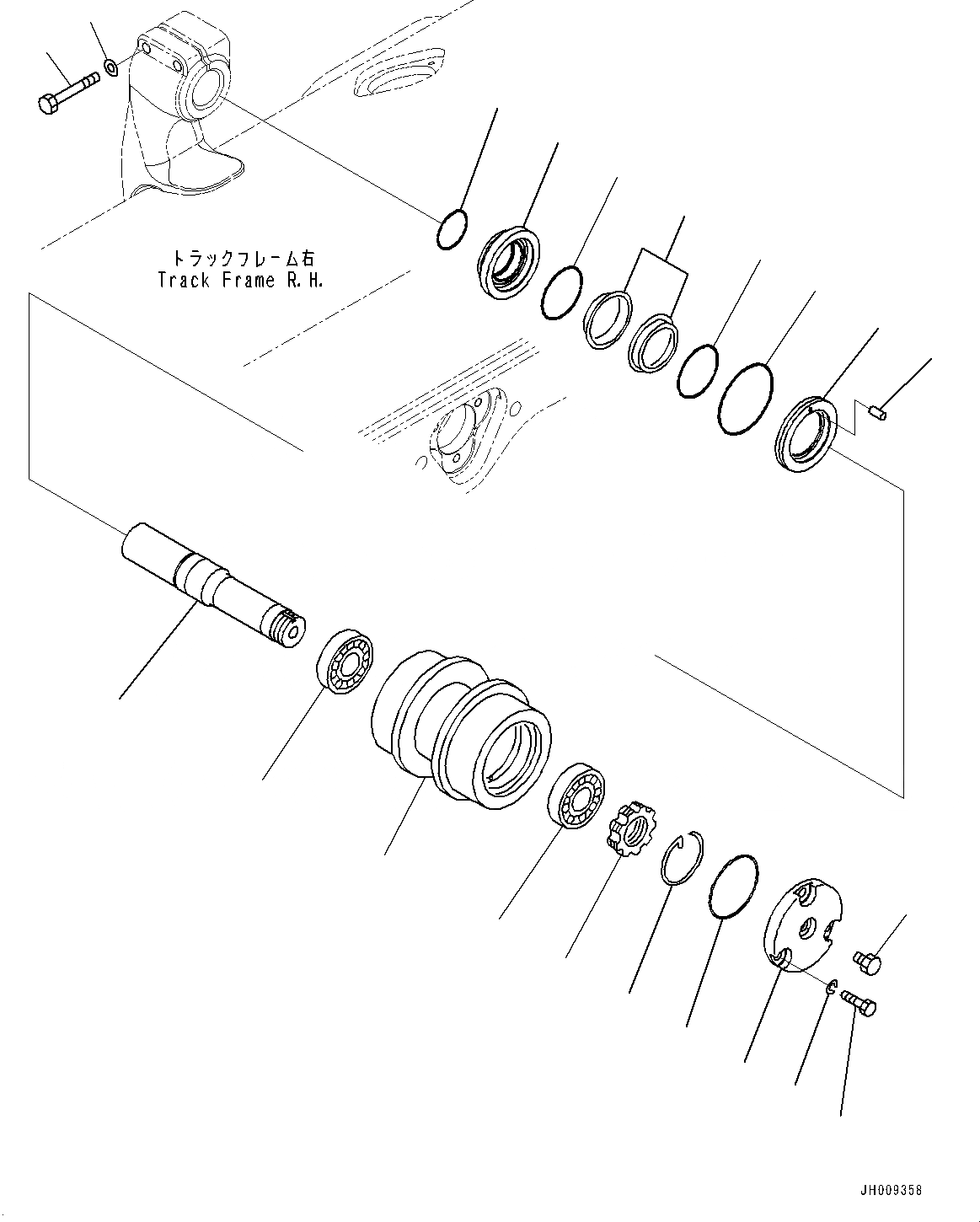 トラックフレーム右
Track Frame R.H.

JH009358