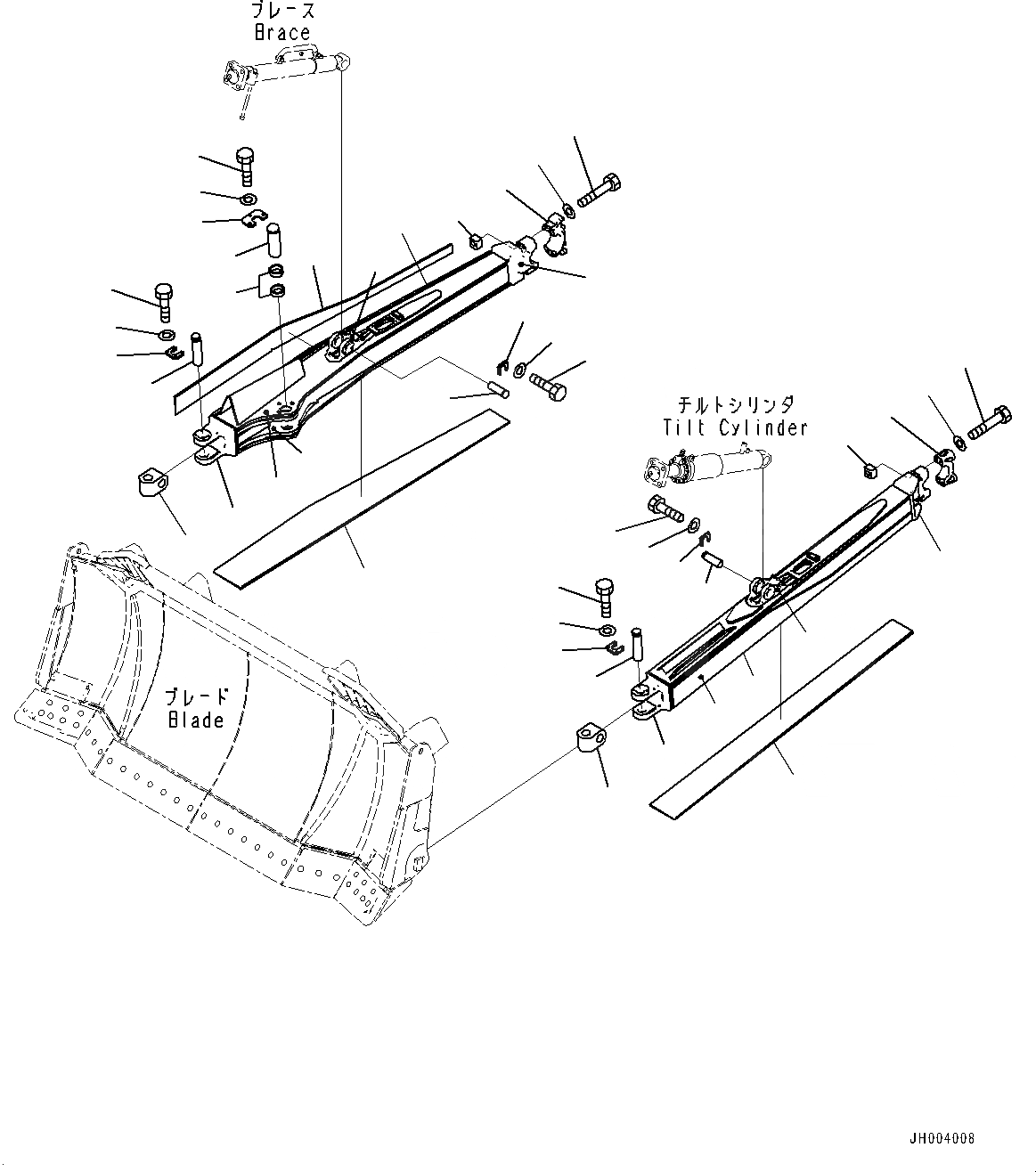 ブレース
Brace

チルトシリンダ
Tilt Cylinder

ブレード
Blade

JH004008