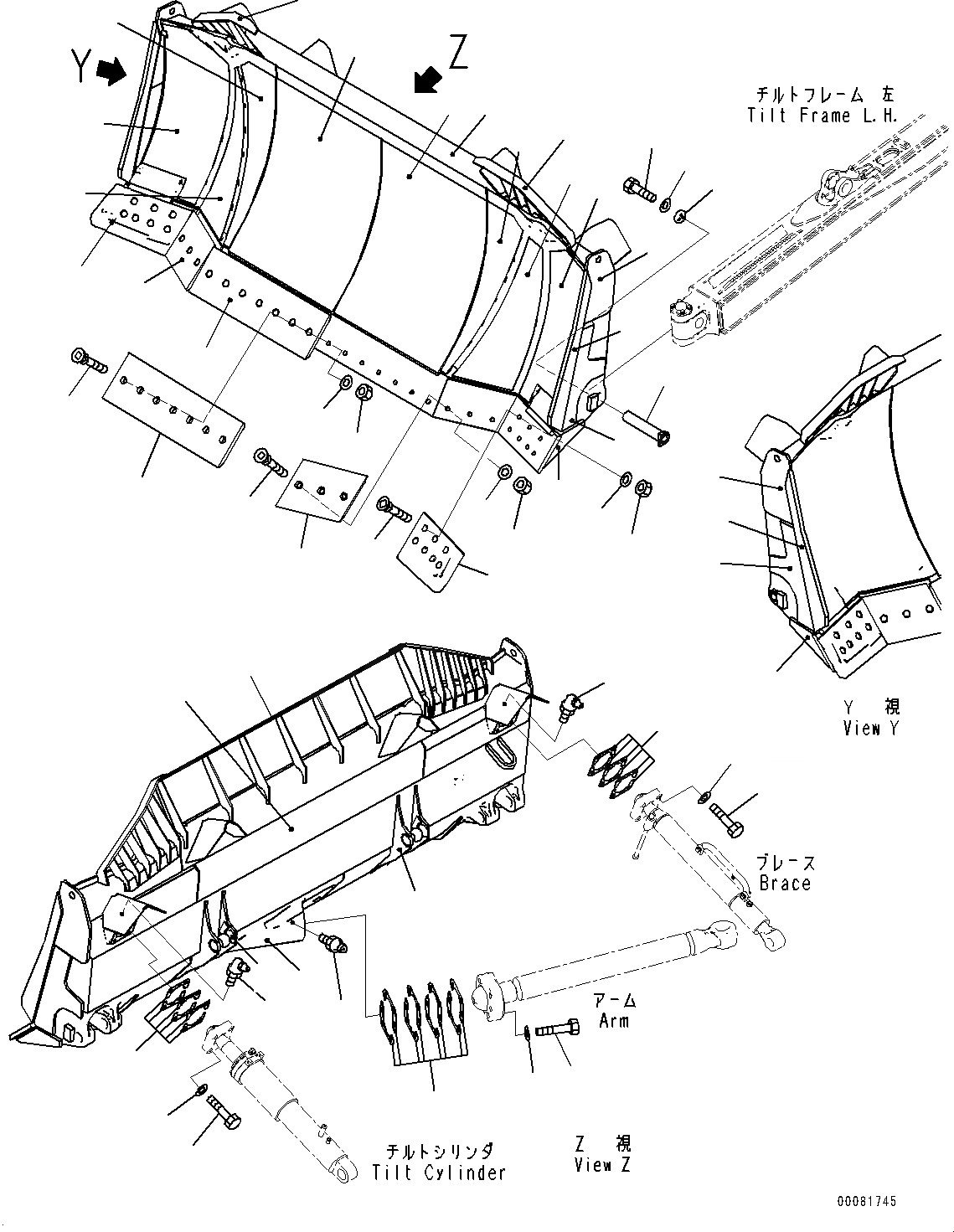 Y

Z

チルトフレーム 左
Tilt Frame L.H.

Y 視
View Y

ブレース
Brace

アーム
Arm

チルトシリンダ
Tilt Cylinder

Z 視
View Z

00081745