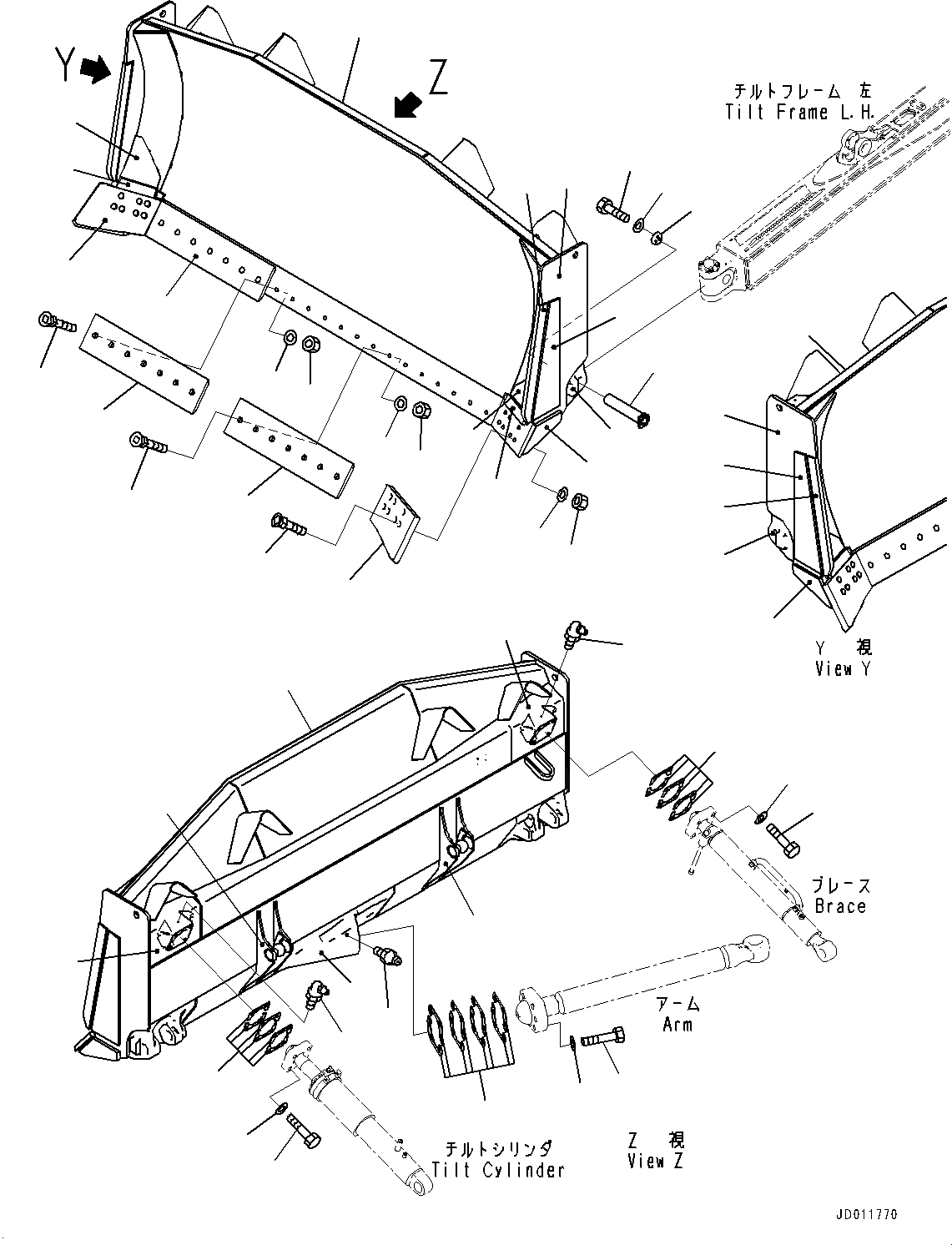 Y

Z

チルトフレーム 左
Tilt Frame L.H.

Y 視
View Y

ブレース
Brace

アーム
Arm

チルトシリンダ
Tilt Cylinder

Z 視
View Z

JD011770