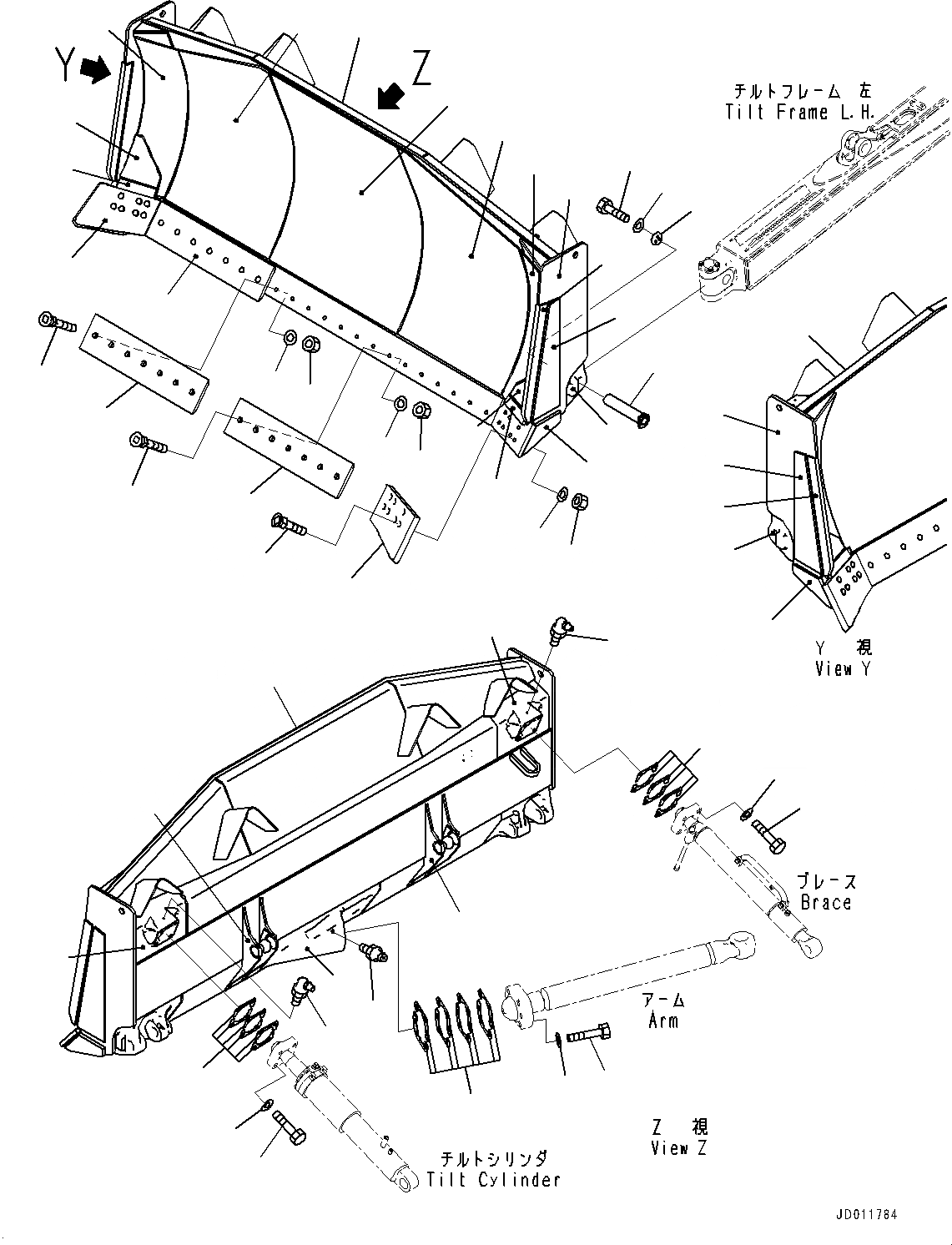 Y

Z

チルトフレーム 左
Tilt Frame L.H.

Y 視
View Y

ブレース
Brace

アーム
Arm

Z 視
View Z

チルトシリンダ
Tilt Cylinder

JD011784