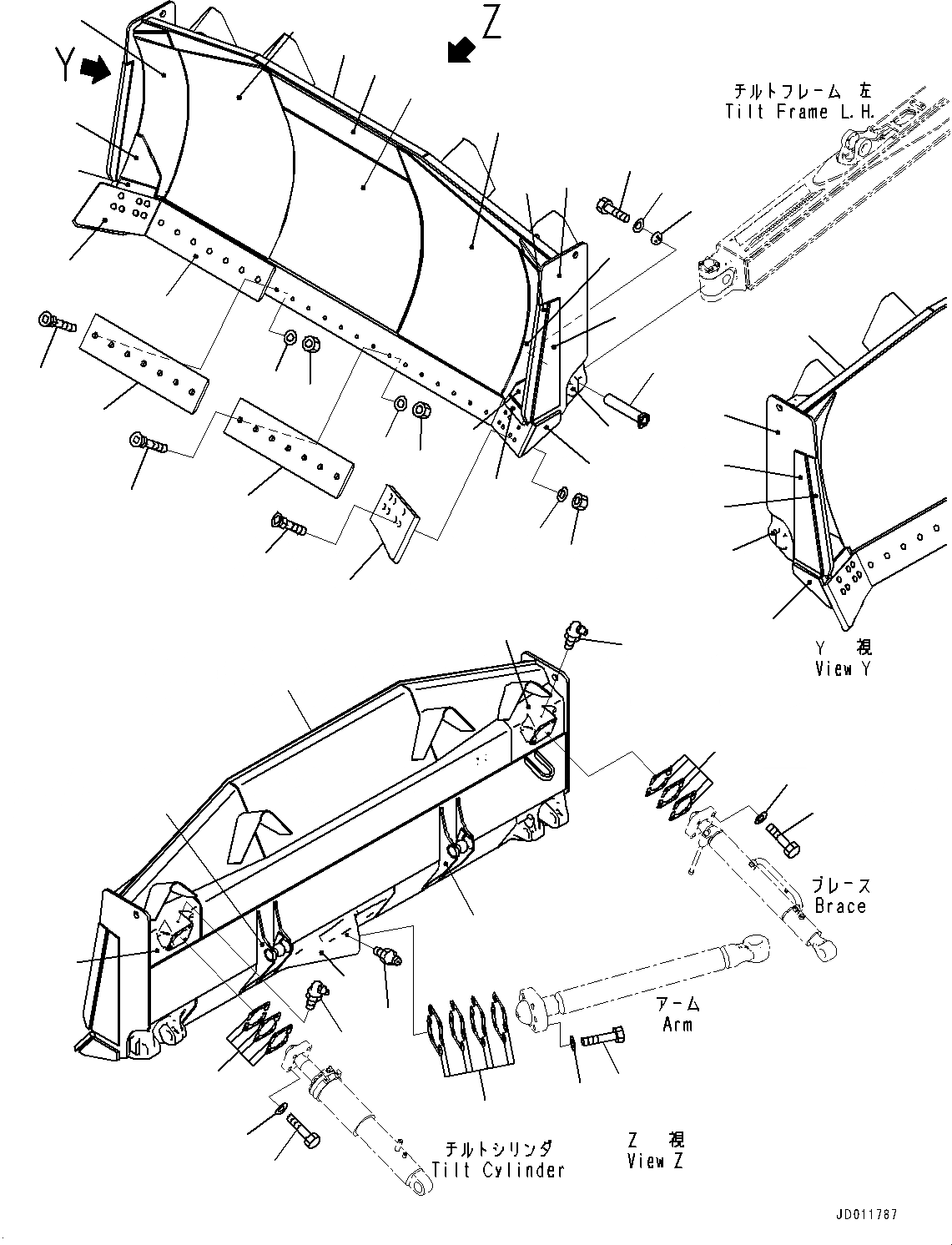 Y

Z

チルトフレーム 左
Tilt Frame L.H.

Y 視
View Y

ブレース
Brace

アーム
Arm

チルトシリンダ
Tilt Cylinder

Z 視
View Z

JD011787