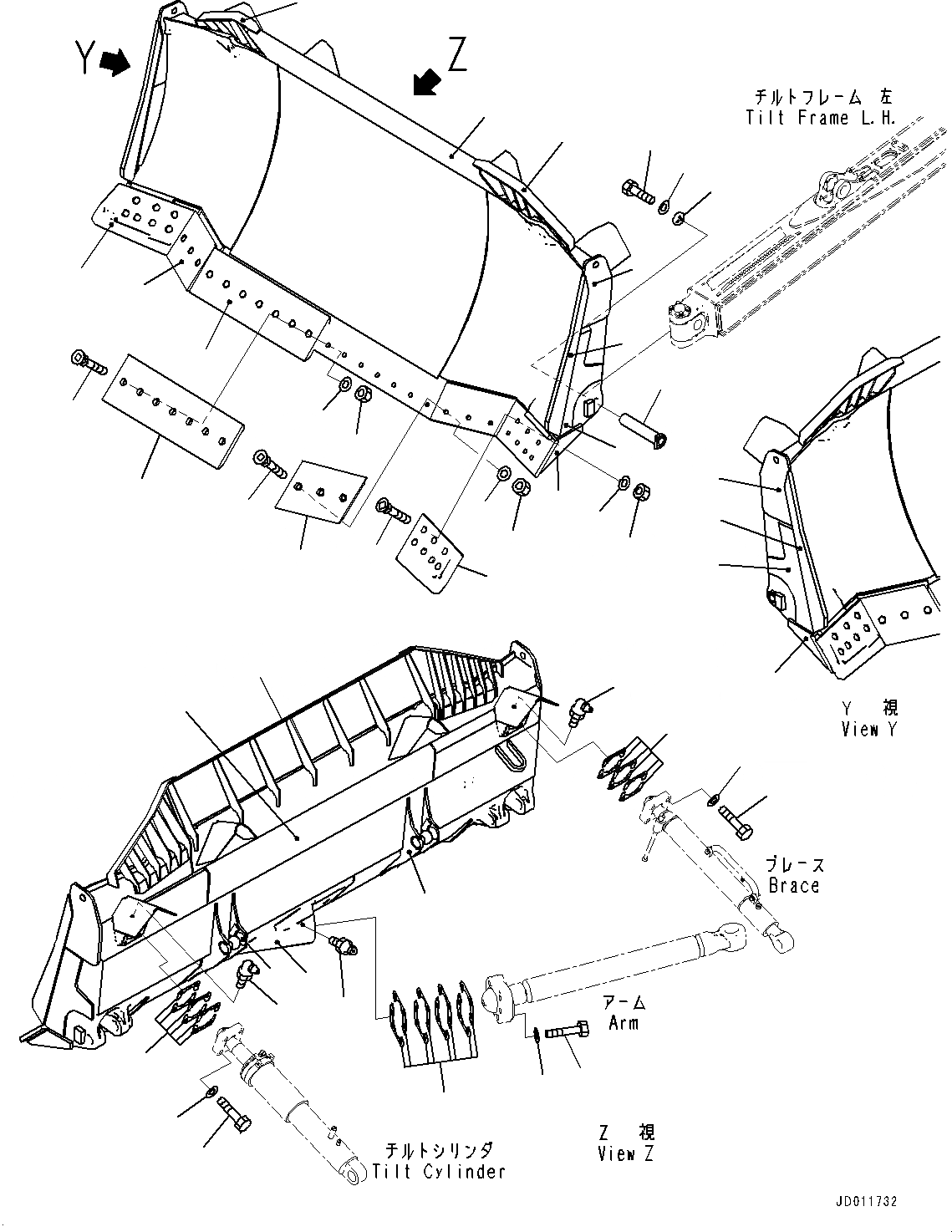 Y
Z
チルトフレーム 左
Tilt Frame L.H.
Y 視
View Y
ブレース
Brace
アーム
Arm
チルトシリンダ
Tilt Cylinder
Z 視
View Z
JD011732