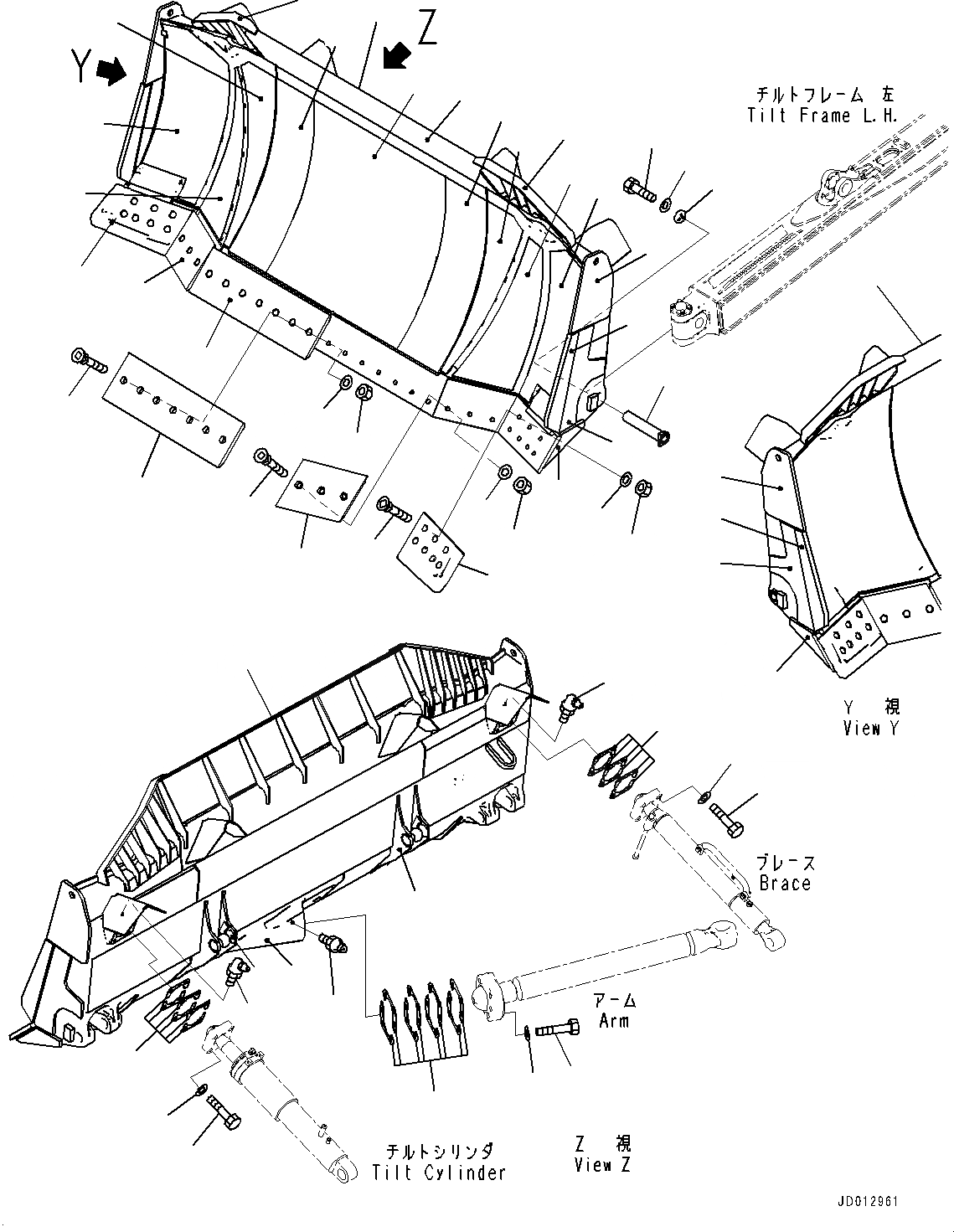 Y

Z

チルトフレーム 左
Tilt Frame L.H.

Y 視
View Y

ブレース
Brace

アーム
Arm

チルトシリンダ
Tilt Cylinder

Z 視
View Z

JD012961