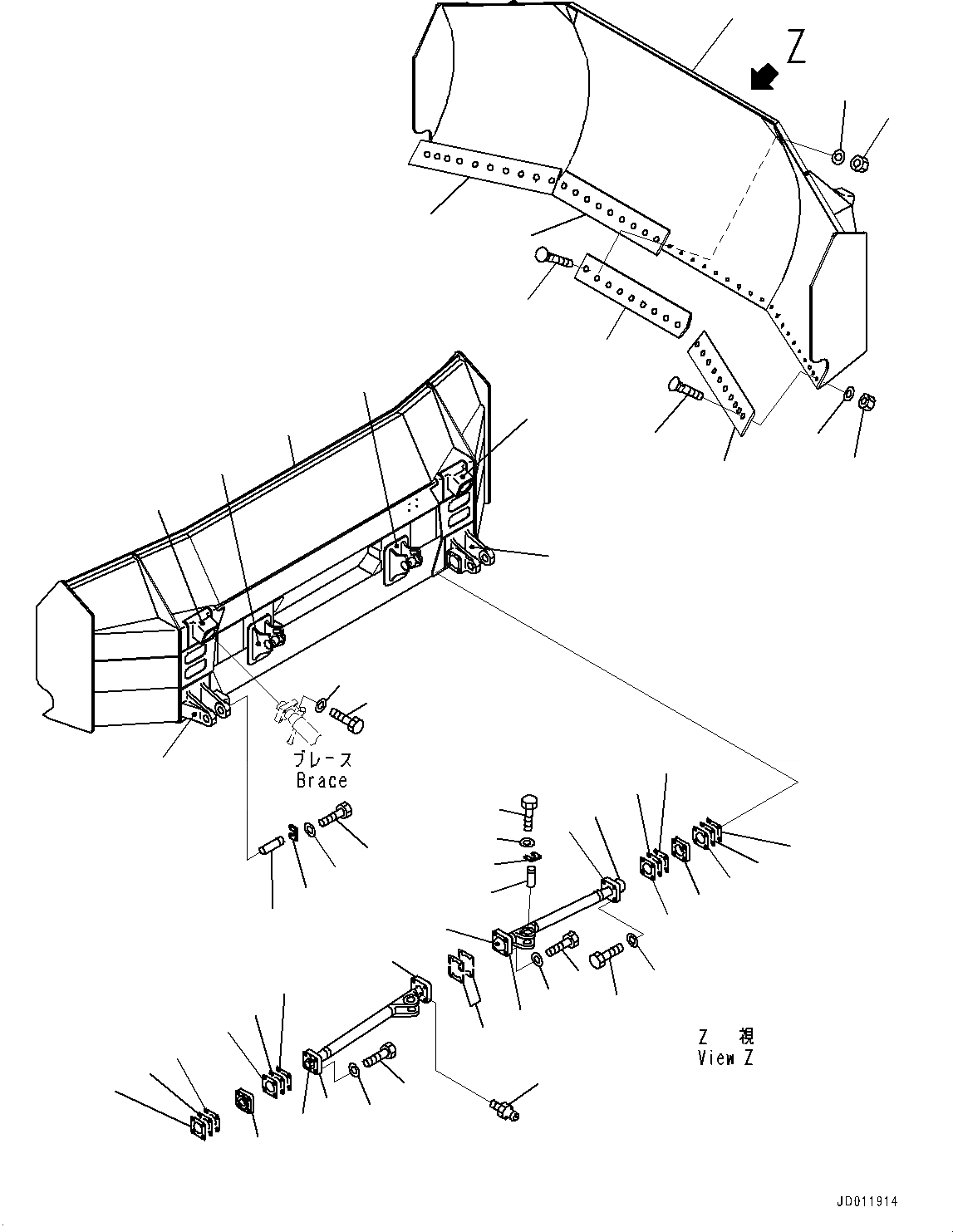 Z

ブレース
Brace

Z 視
View Z

JD011914