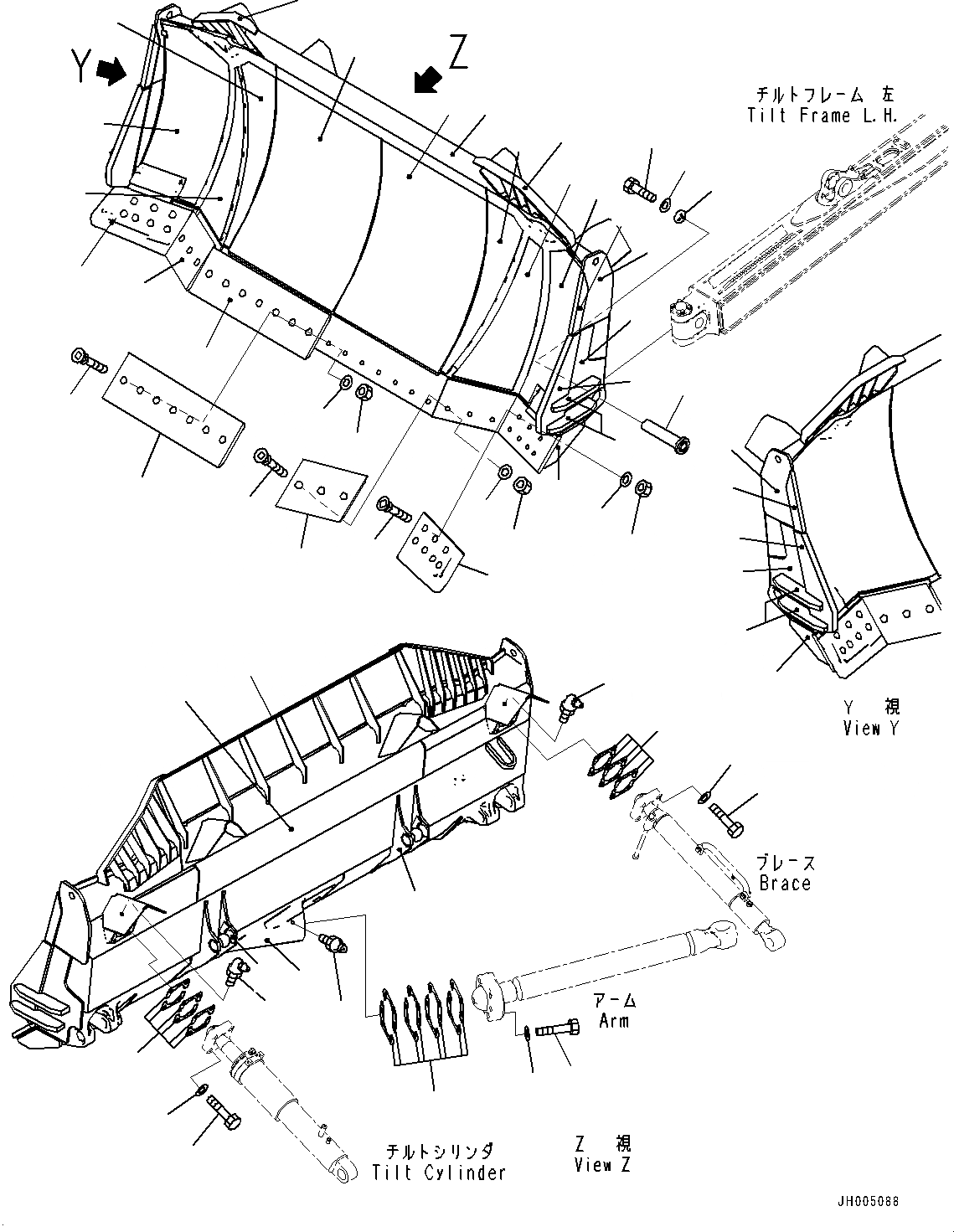 Y

Z

チルトフレーム 左
Tilt Frame L.H.

Y 視
View Y

ブレース
Brace

アーム
Arm

チルトシリンダ
Tilt Cylinder

Z 視
View Z

JH005088