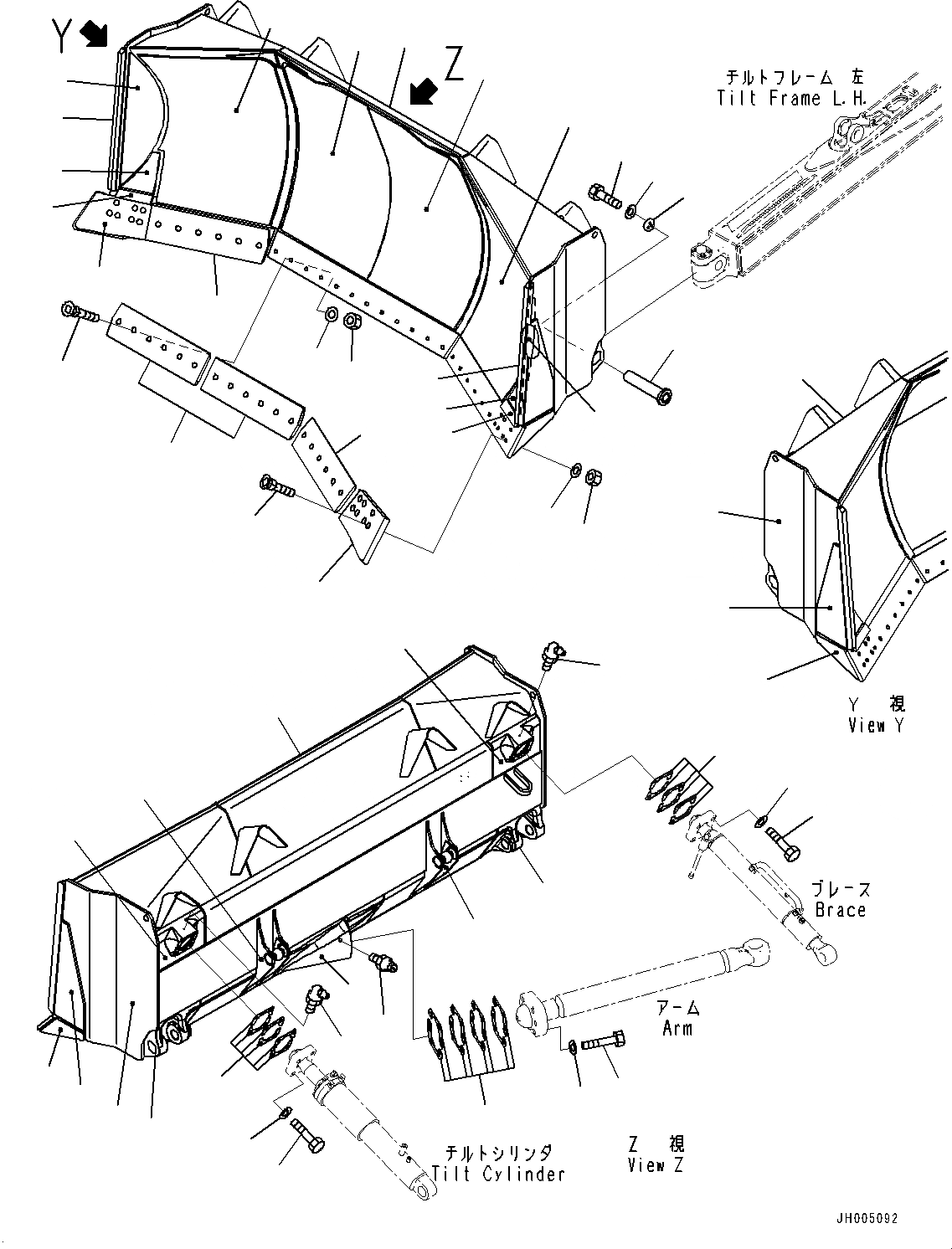 Y

Z

チルトフレーム 左
Tilt Frame L.H.

Y 視
View Y

ブレース
Brace

アーム
Arm

チルトシリンダ
Tilt Cylinder

Z 視
View Z

JH005092