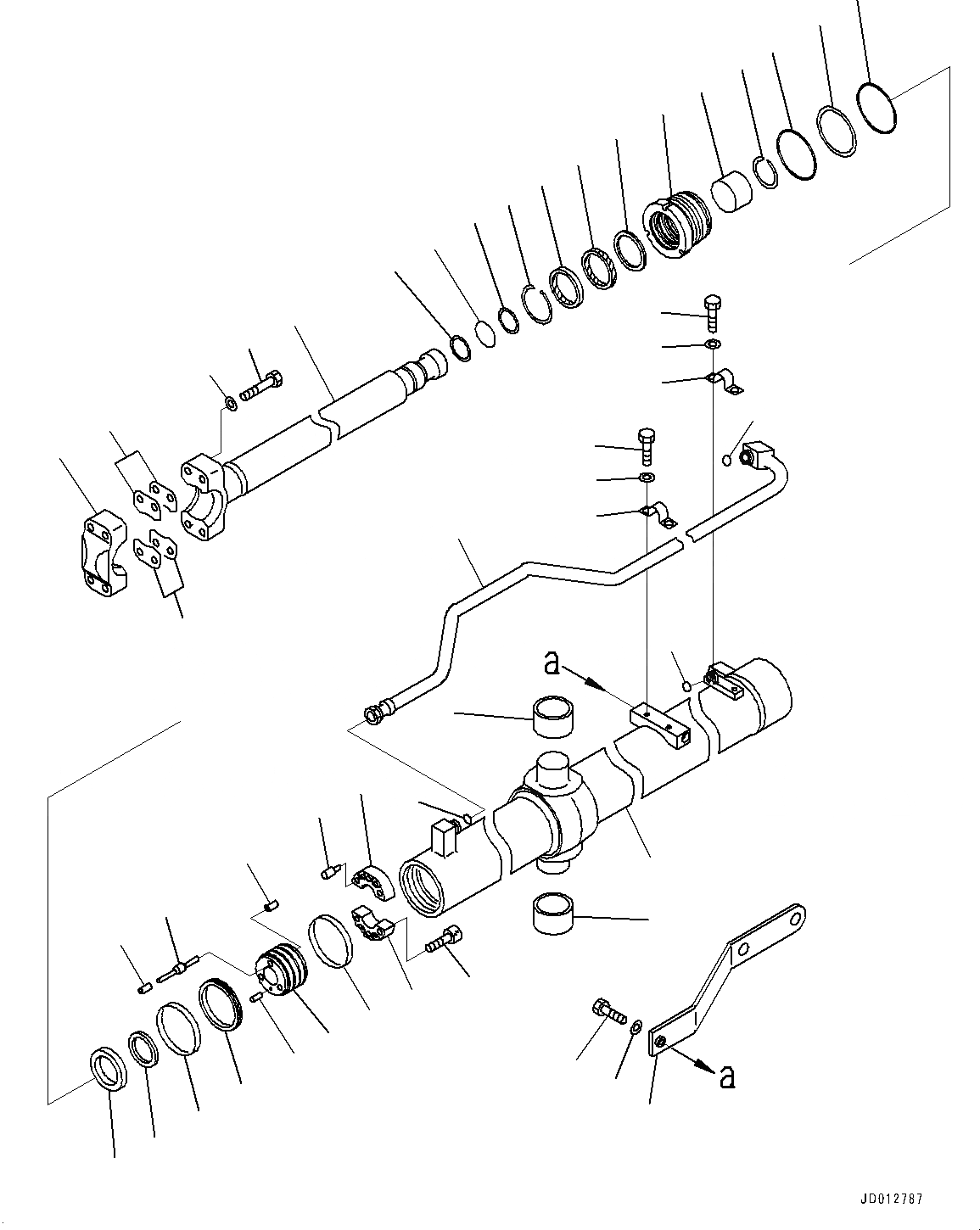 a

a

JD012787