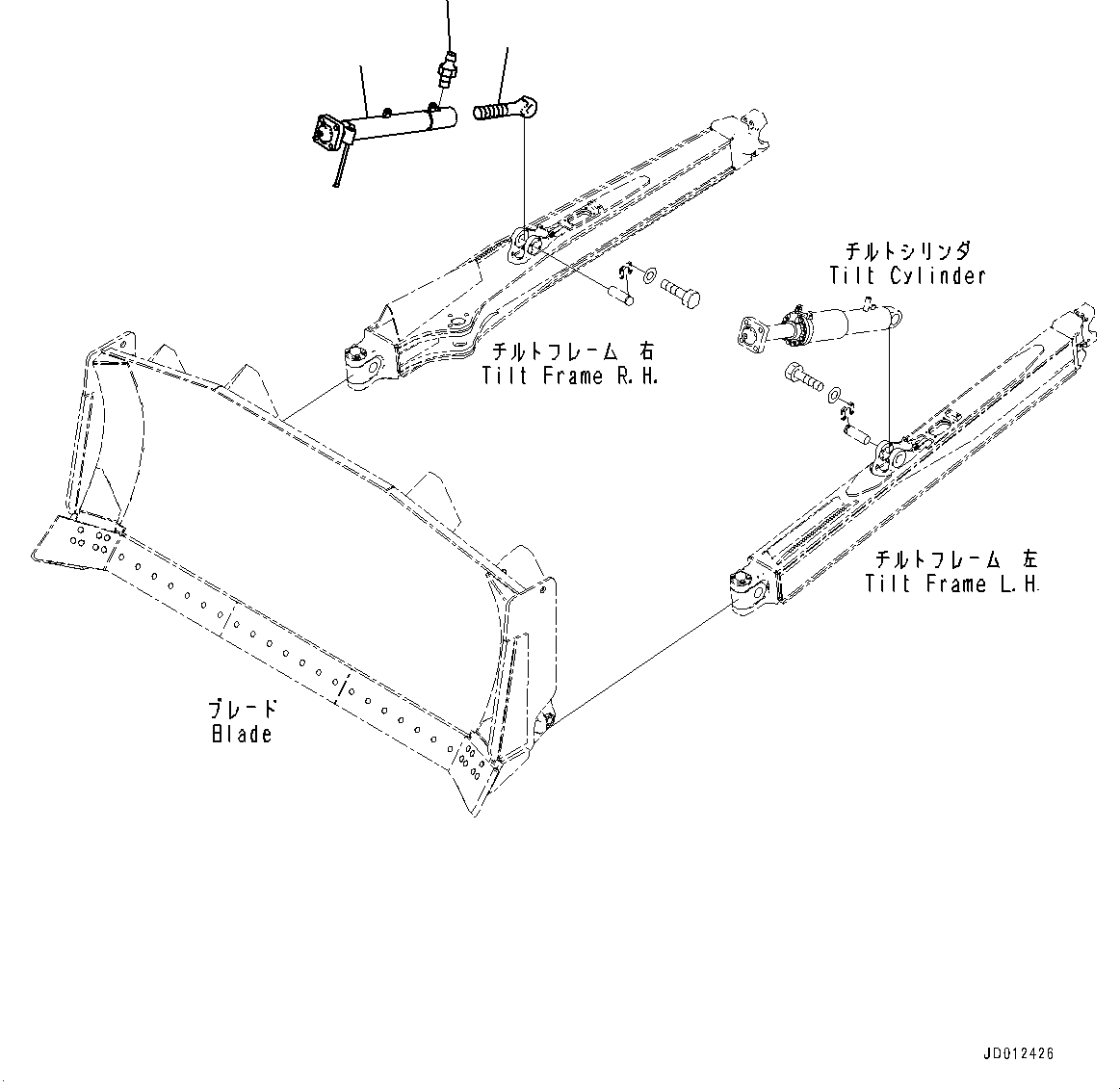 チルトシリンダ
Tilt Cylinder

チルトフレーム 右
Tilt Frame R.H.

チルトフレーム 左
Tilt Frame L.H.

ブレード
Blade

JD012426