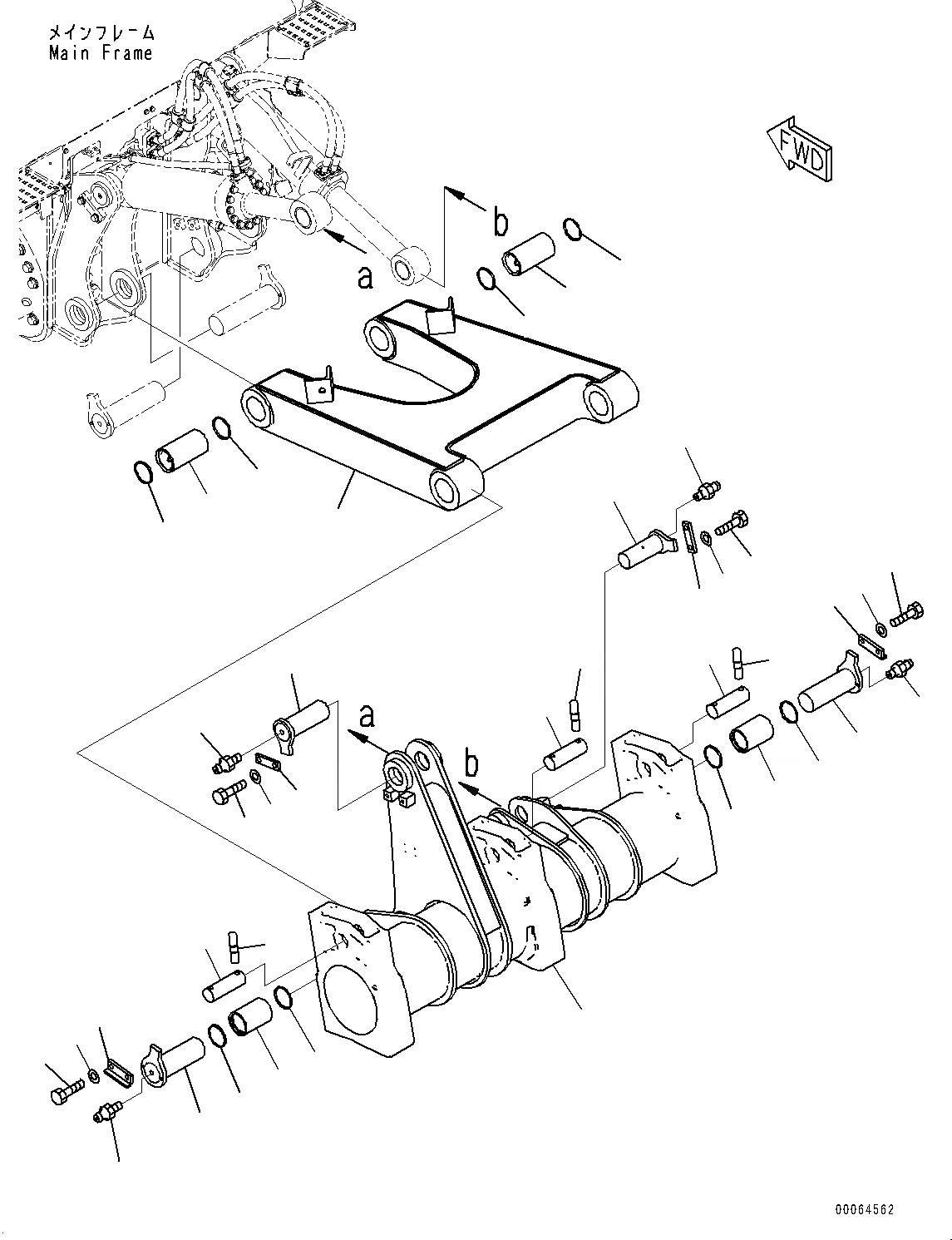 メインフレーム
Main Frame

FWD

b

a

a

b

00064562