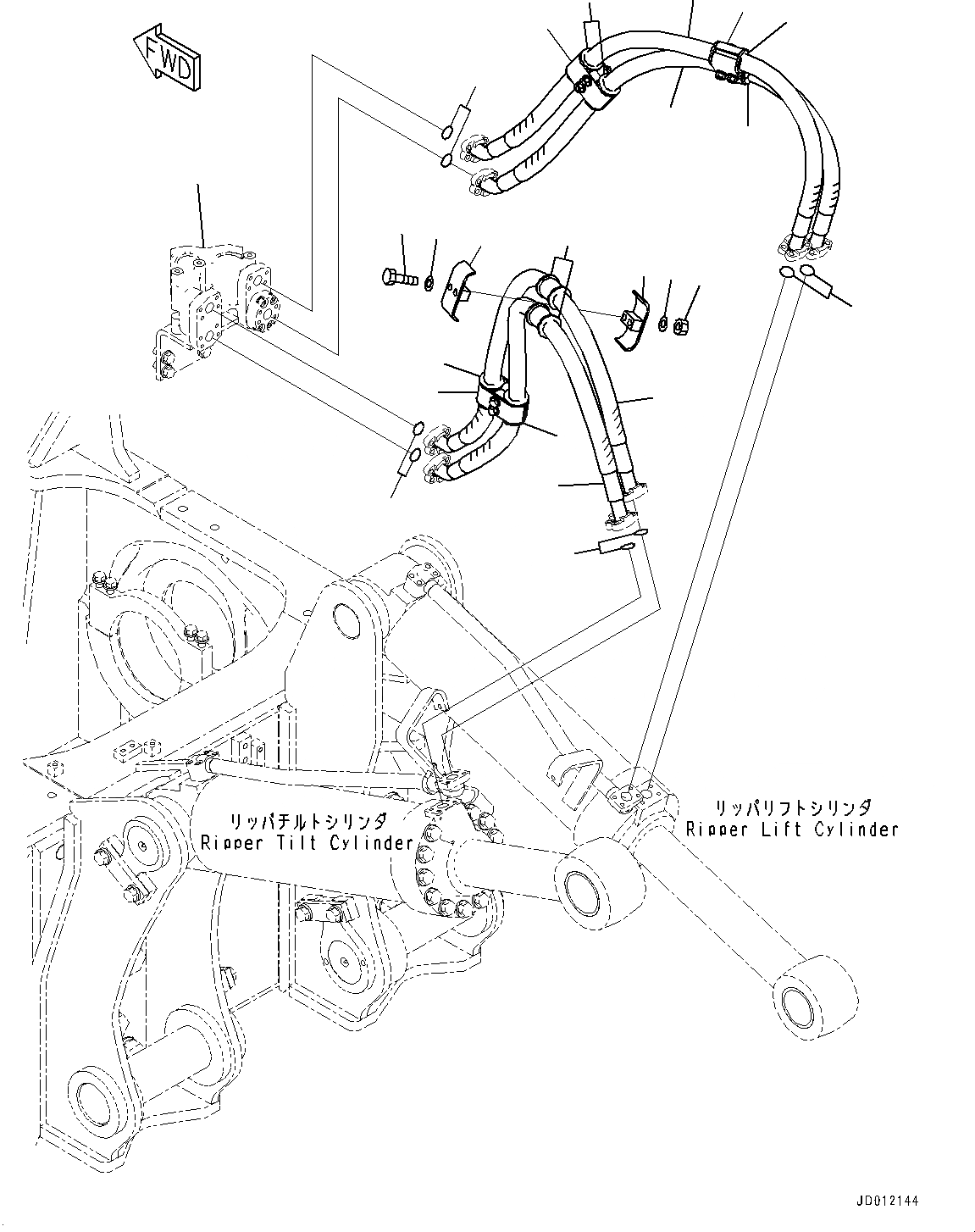 FWD

リッパチルトシリンダ
Ripper Tilt Cylinder

リッパリフトシリンダ
Ripper Lift Cylinder

JD012144