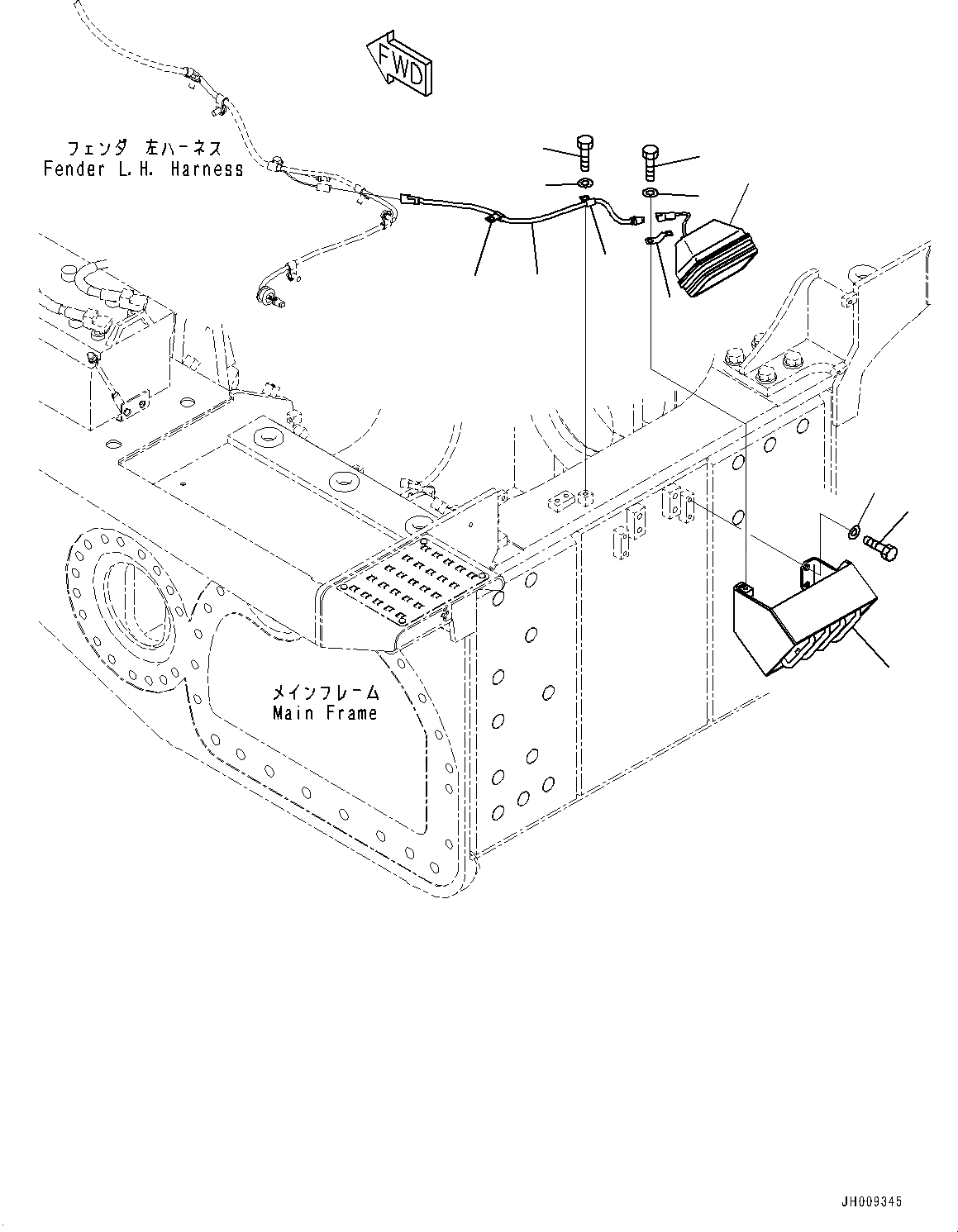 FWD

フェンダ 左ハーネス
Fender L.H. Harness

メインフレーム
Main Frame

JH009345