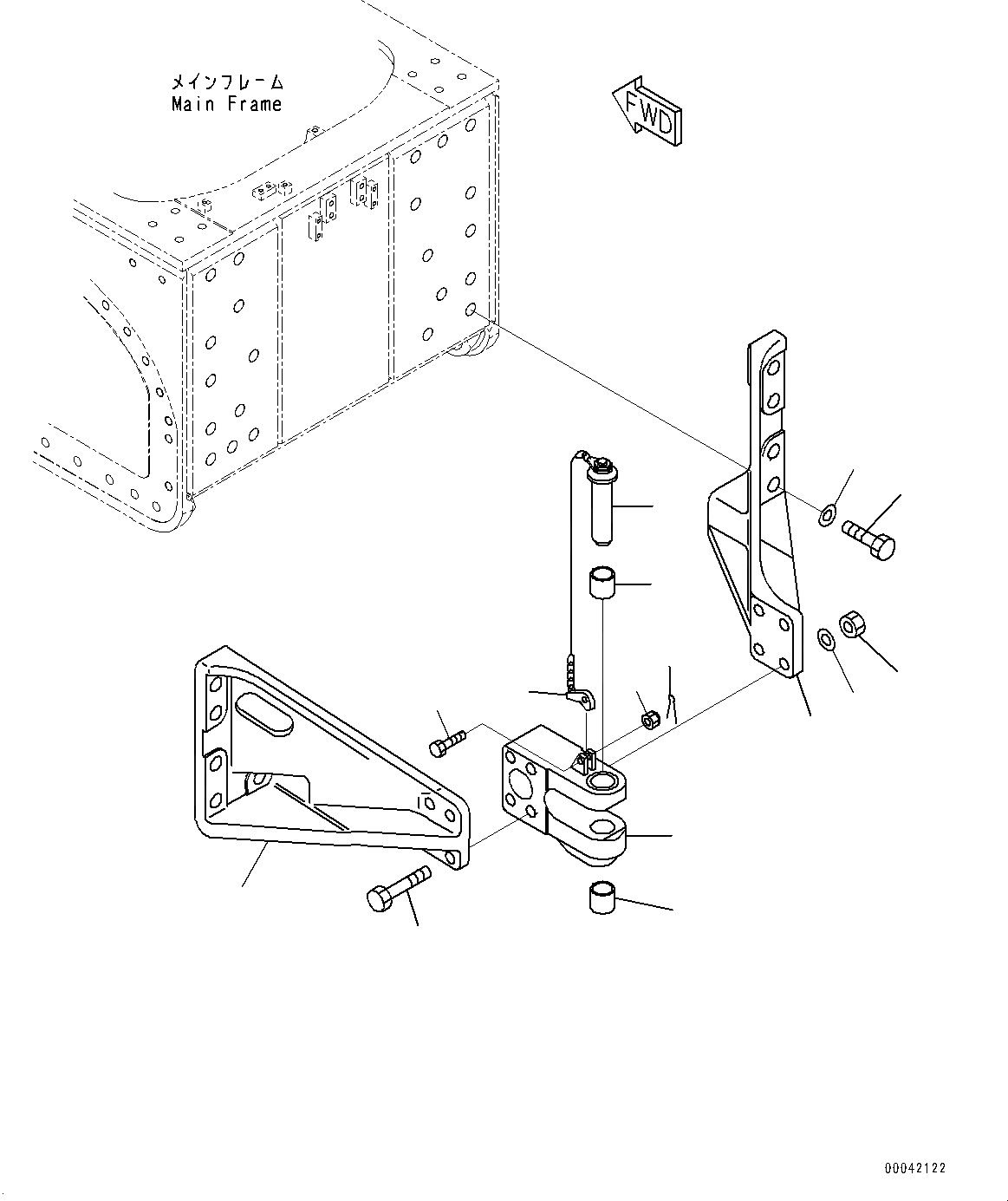 メインフレーム
Main Frame

FWD

00042122