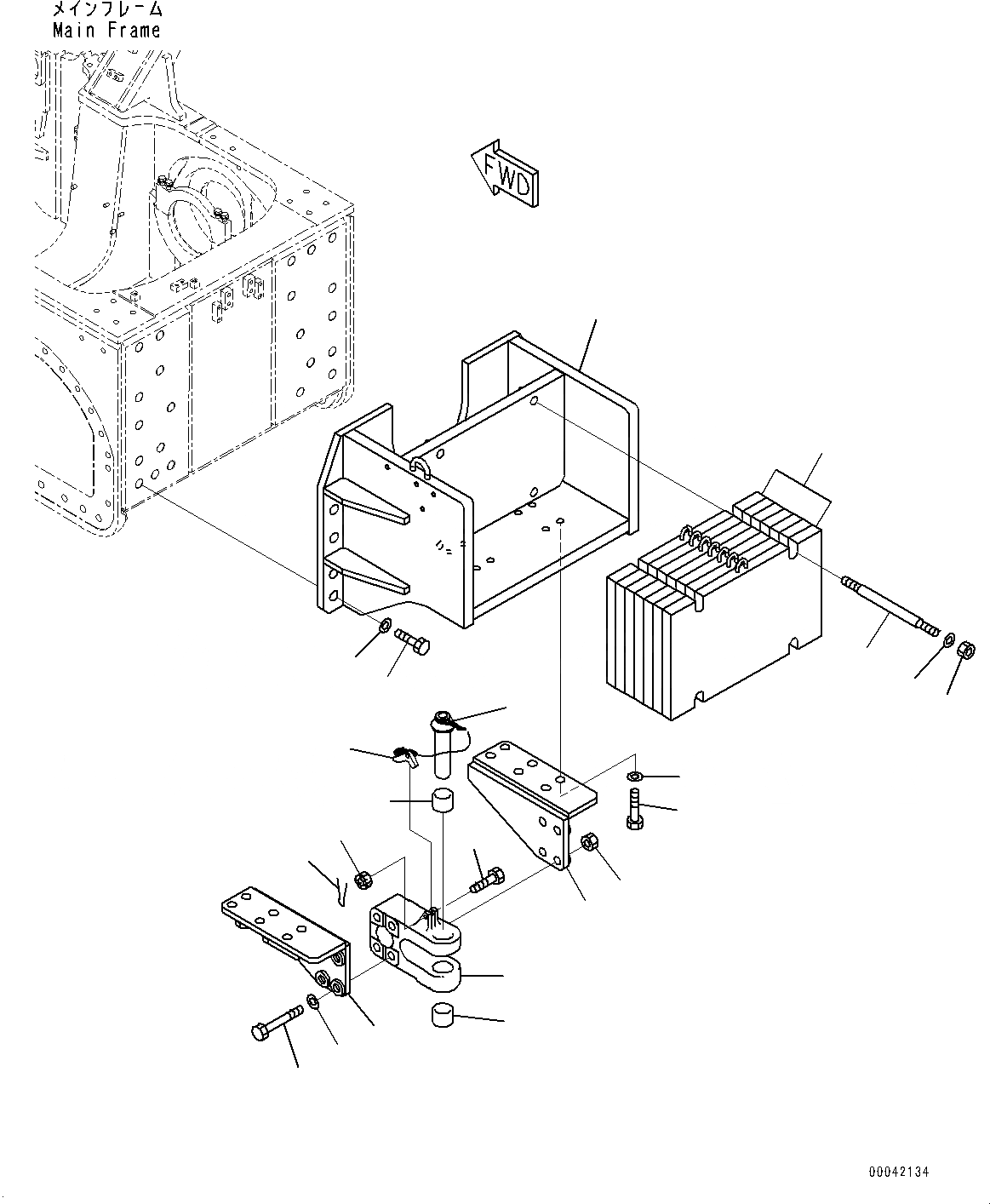 メインフレーム
Main Frame

FWD

00042134