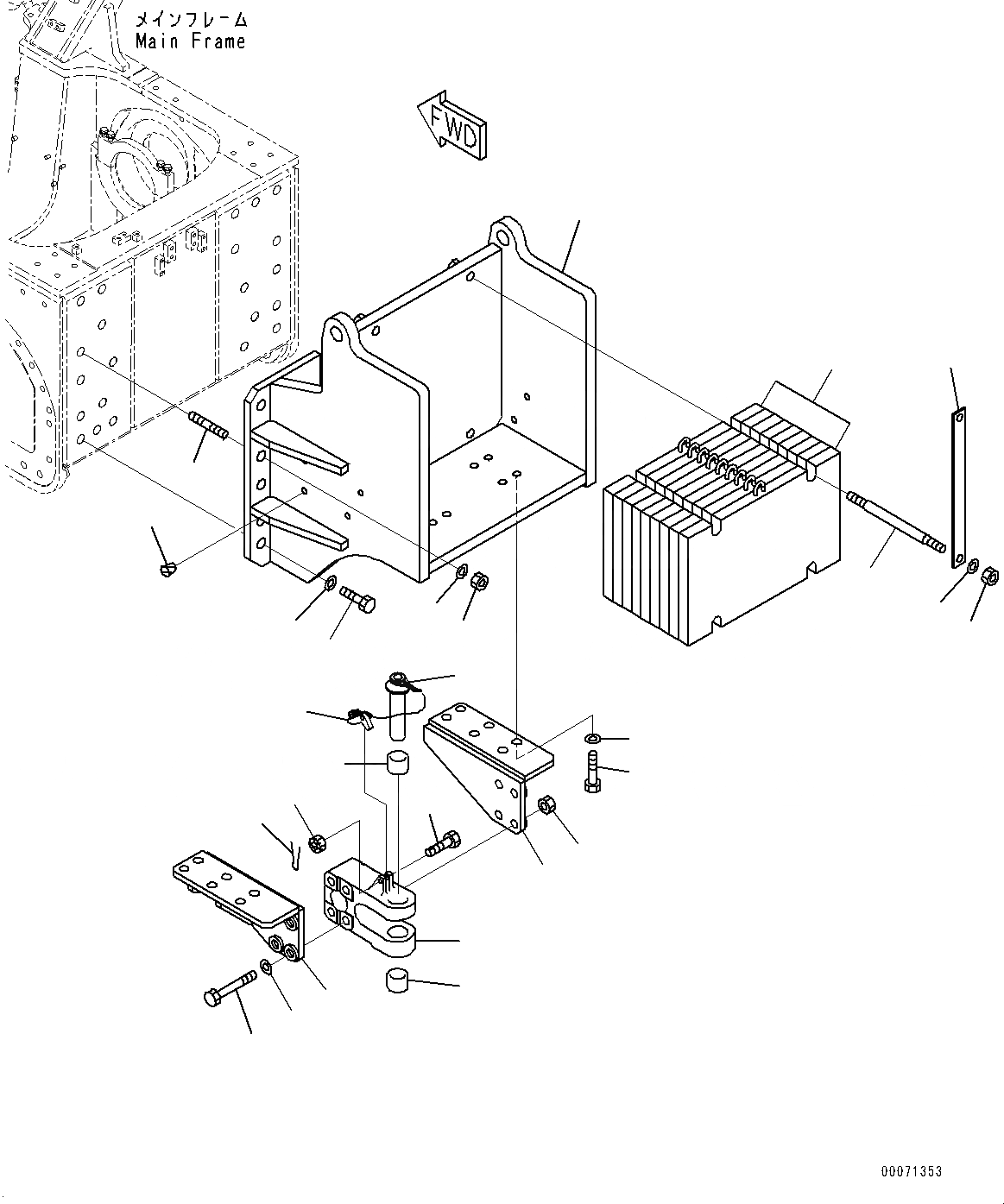 メインフレーム
Main Frame

FWD

00071353