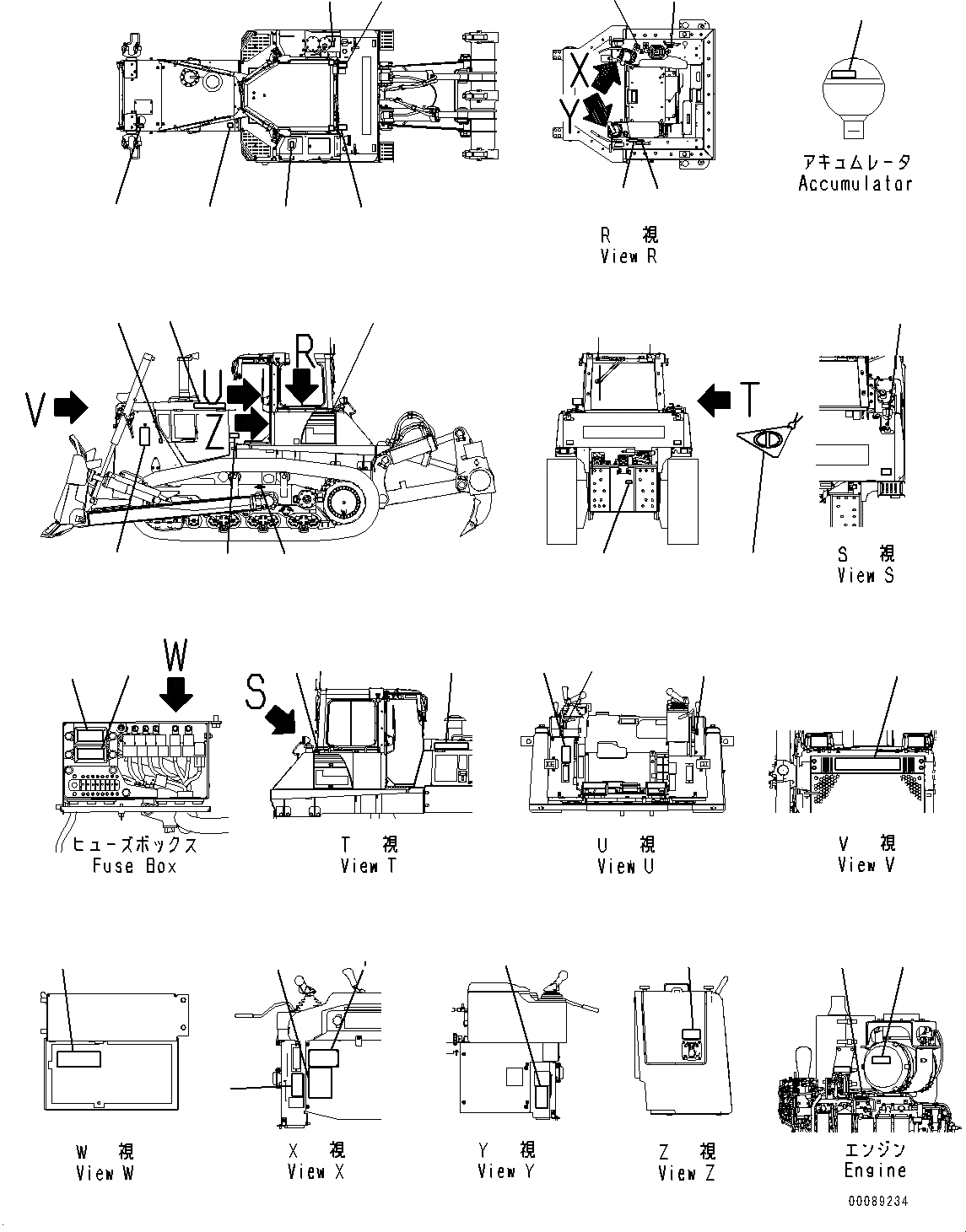 X
Y

R 視
View R

アキュムレータ
Accumulator

V
U
Z
R

T

S 視
View S

W

S

ヒューズボックス
Fuse Box

T 視
View T

U 視
View U

V 視
View V

W 視
View W

X 視
View X

Y 視
View Y

Z 視
View Z

エンジン
Engine

00089234