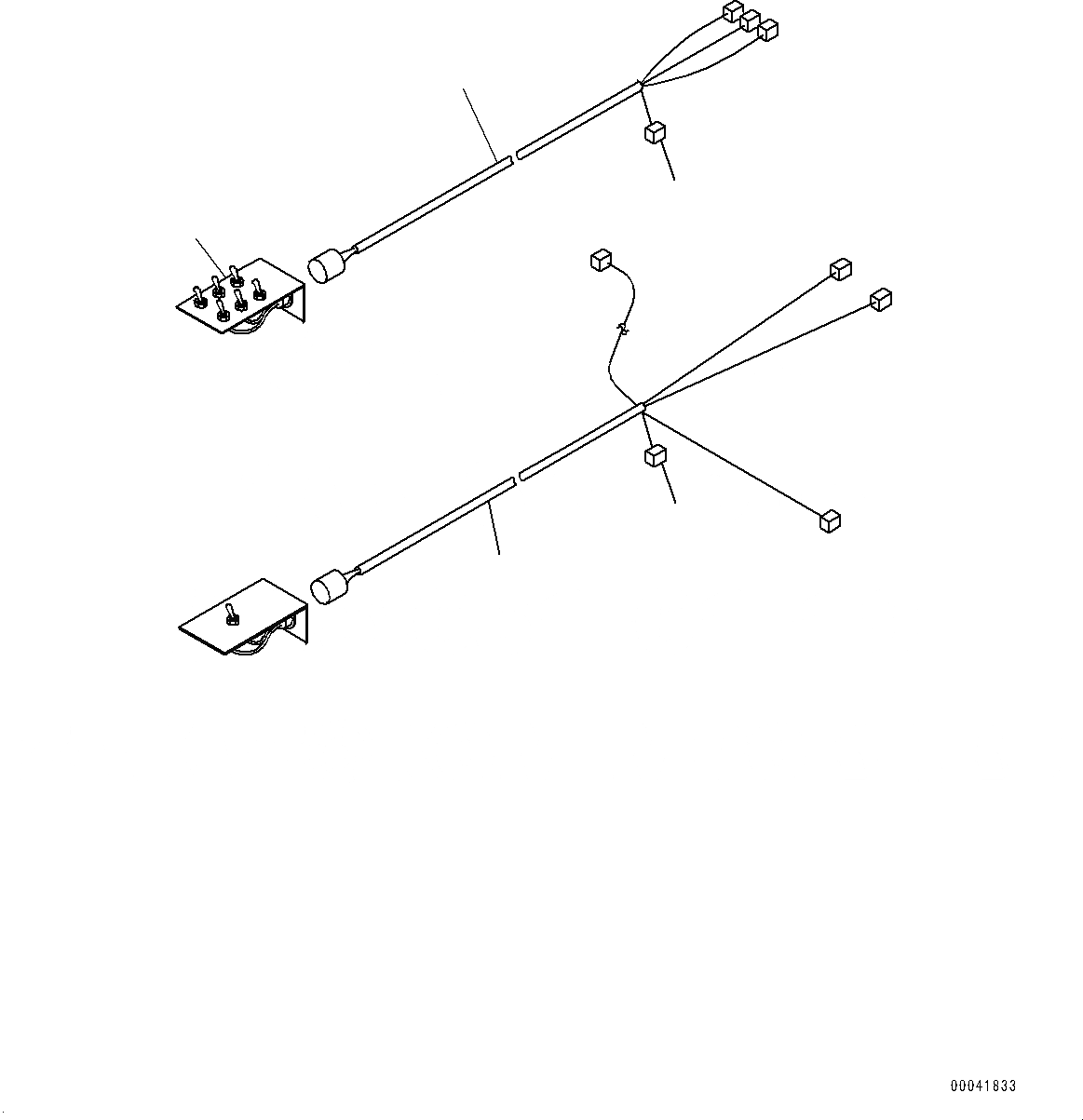 00041833