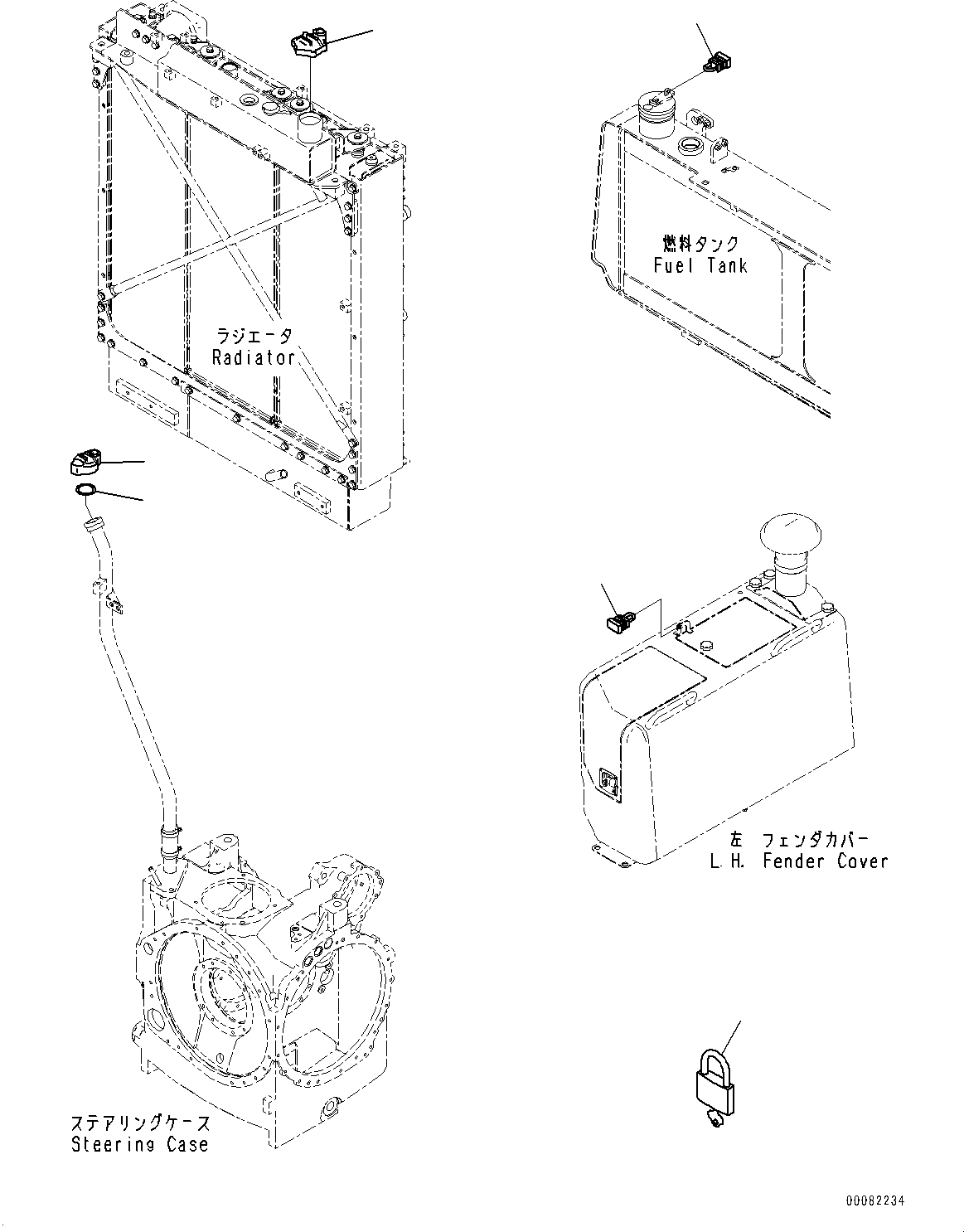 燃料タンク
Fuel Tank

ラジエータ
Radiator

左 フェンダカバー
L.H. Fender Cover

ステアリングケース
Steering Case

00082234