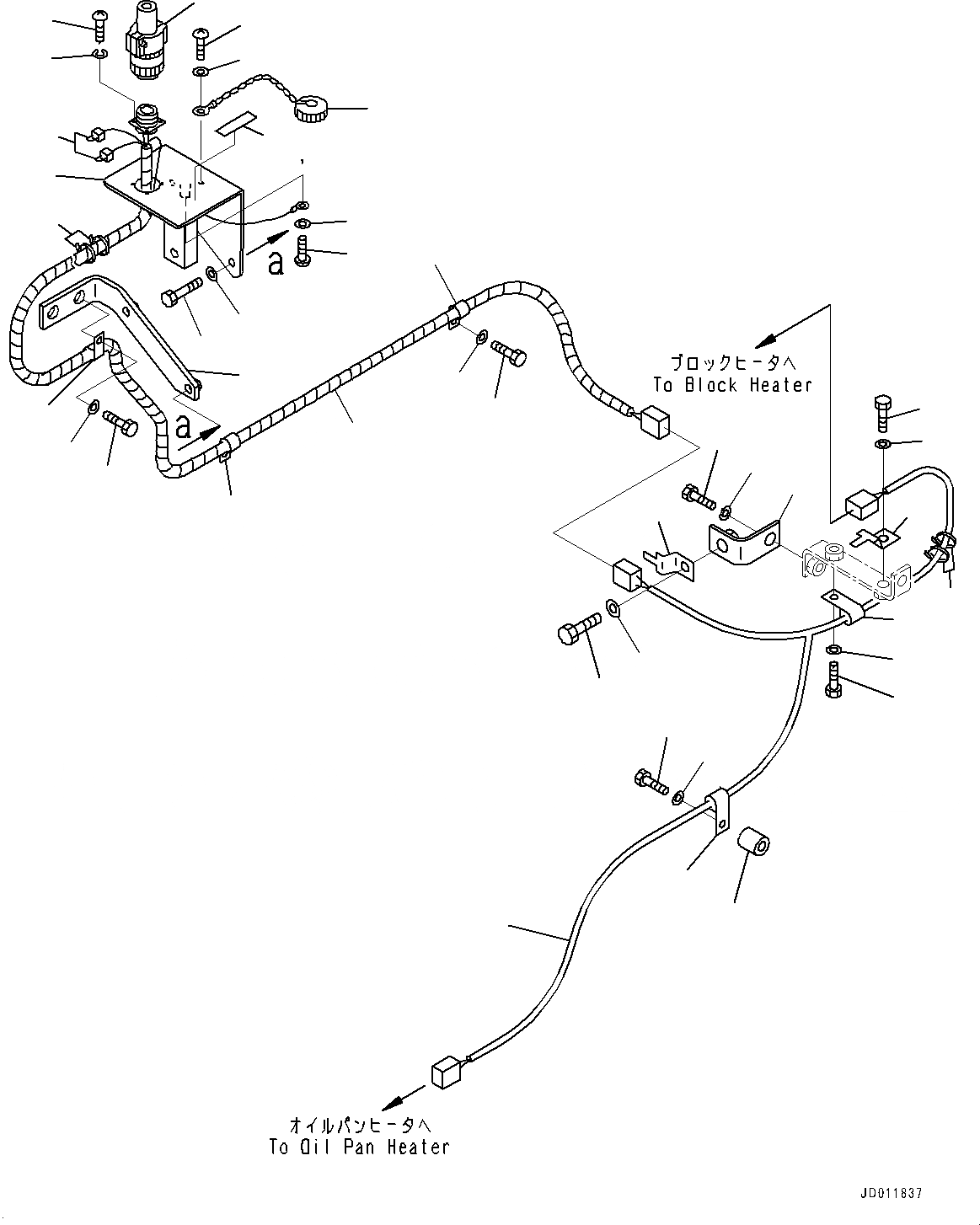 a

a

ブロックヒータへ
To Block Heater

オイルパンヒータへ
To Oil Pan Heater

JD011837