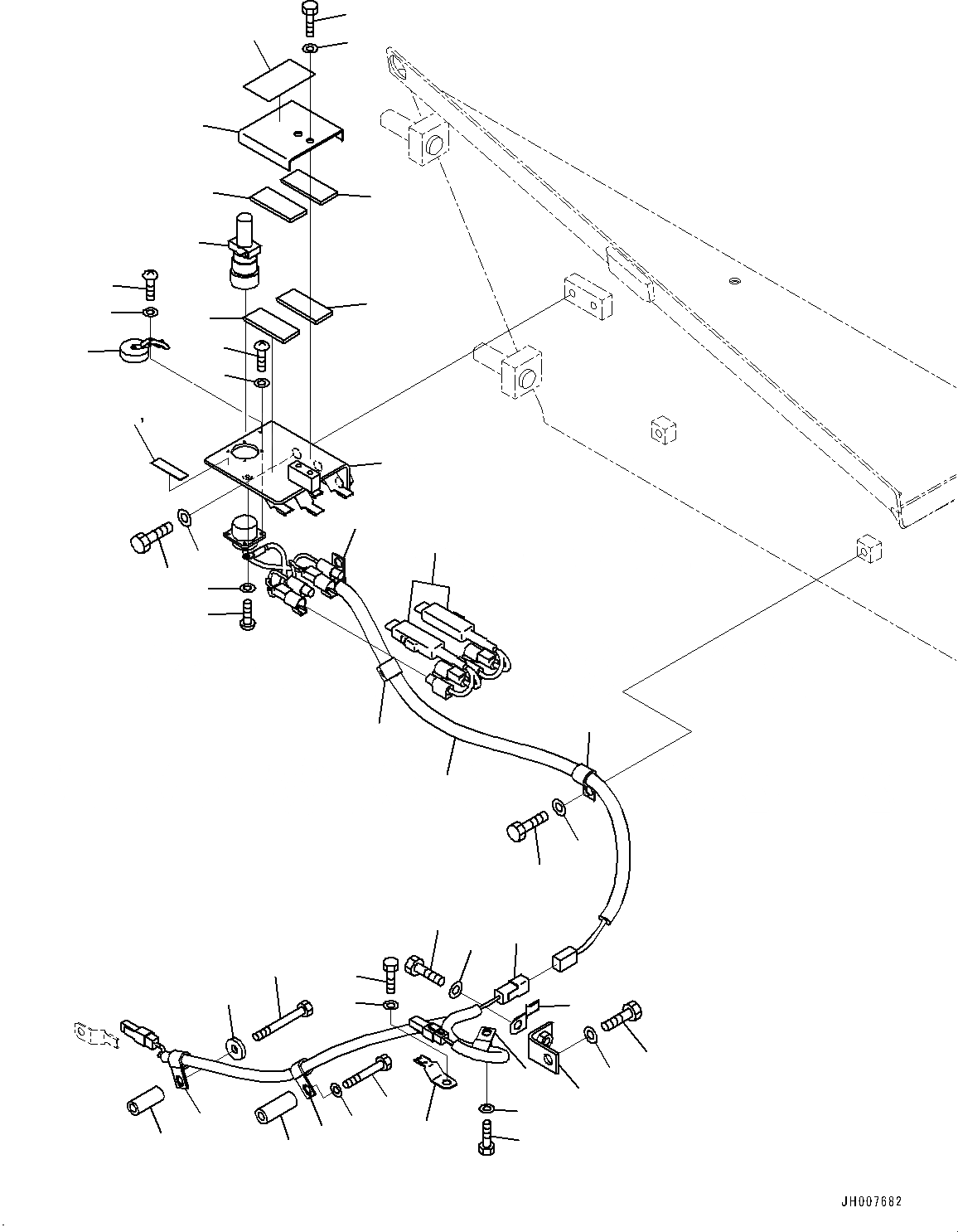 JH007682