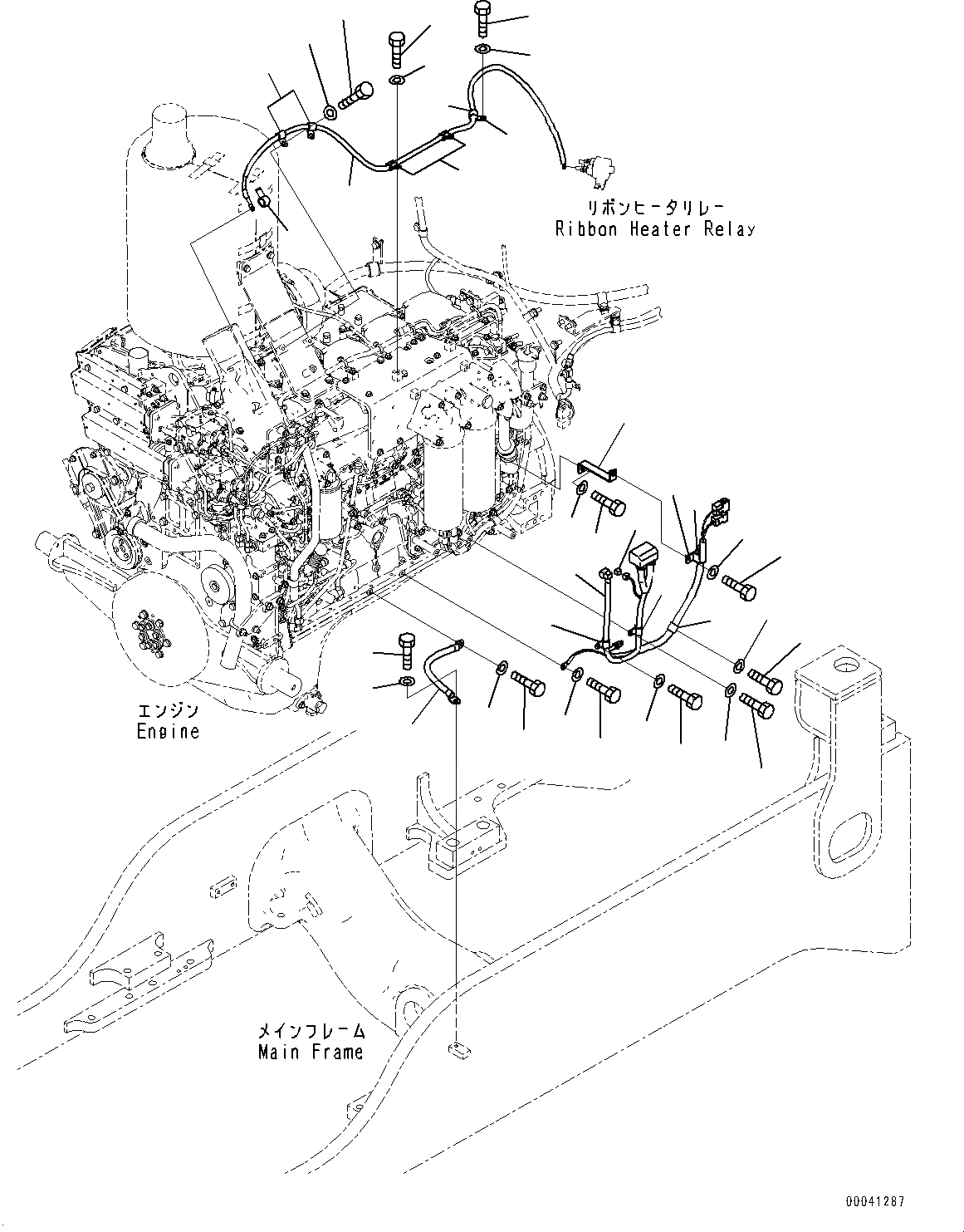 リボンヒータリレー
Ribbon Heater Relay

エンジン
Engine

メインフレーム
Main Frame

00041287