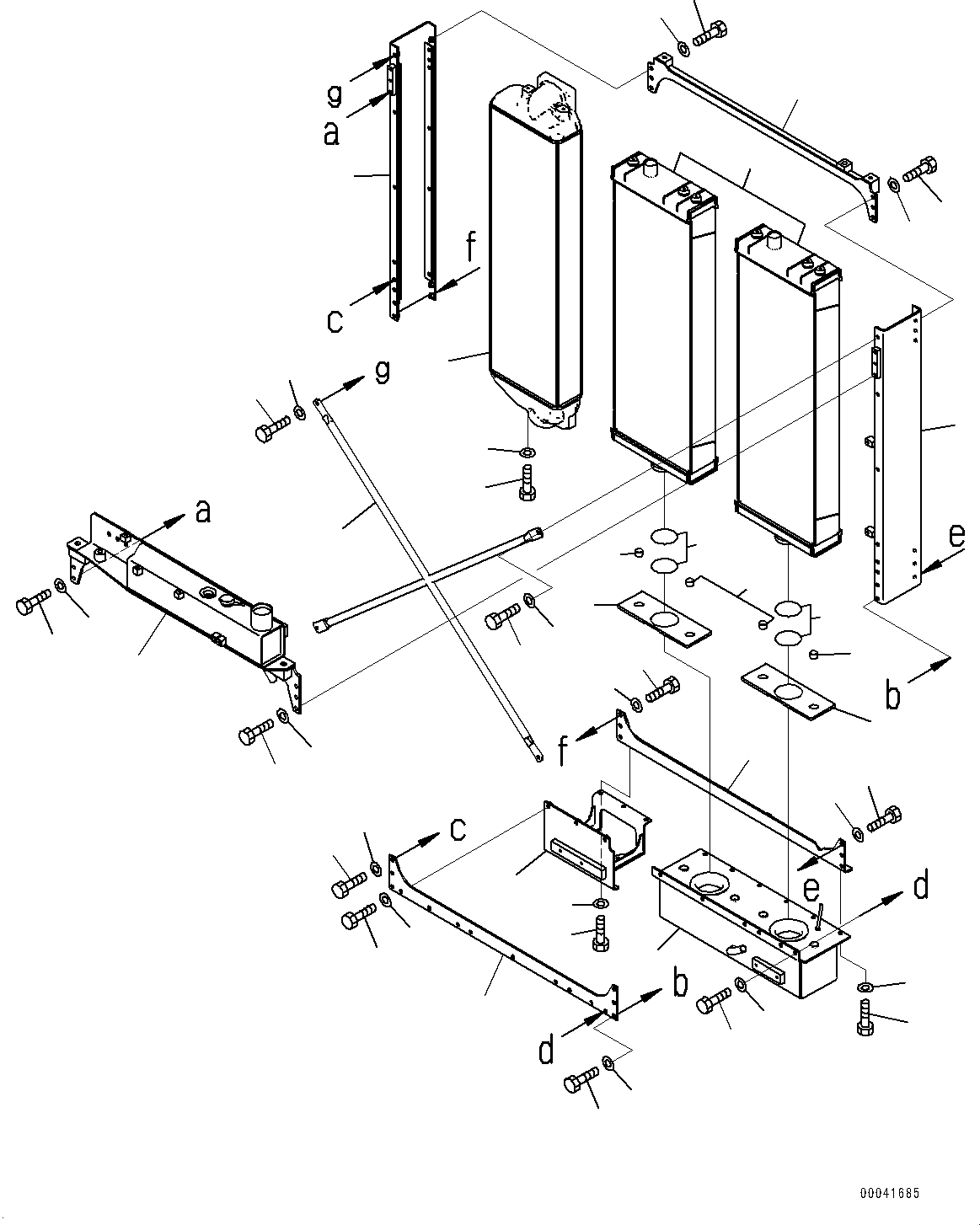 g
a
f
c
g
a
e
b
f
c
e
d
b
d
00041685